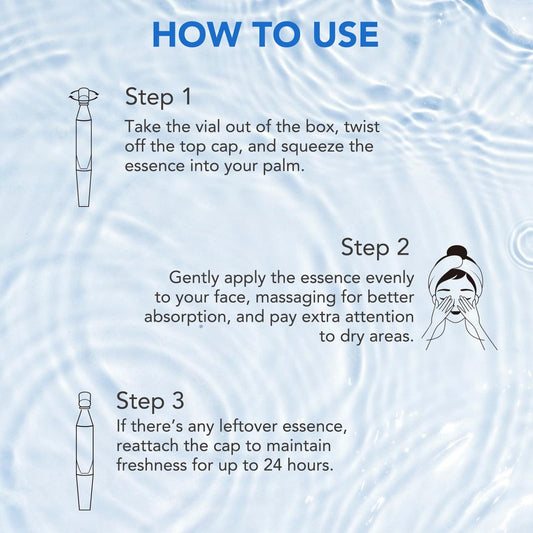 HOW TO USE

Step 1
Take the vial out of the box, twist off the top cap, and squeeze the essence into your palm.

Step 2
Gently apply the essence evenly to your face, massaging for better absorption, and pay extra attention to dry areas.

Step 3
If there's any leftover essence, reattach the cap to maintain freshness for up to 24 hours.