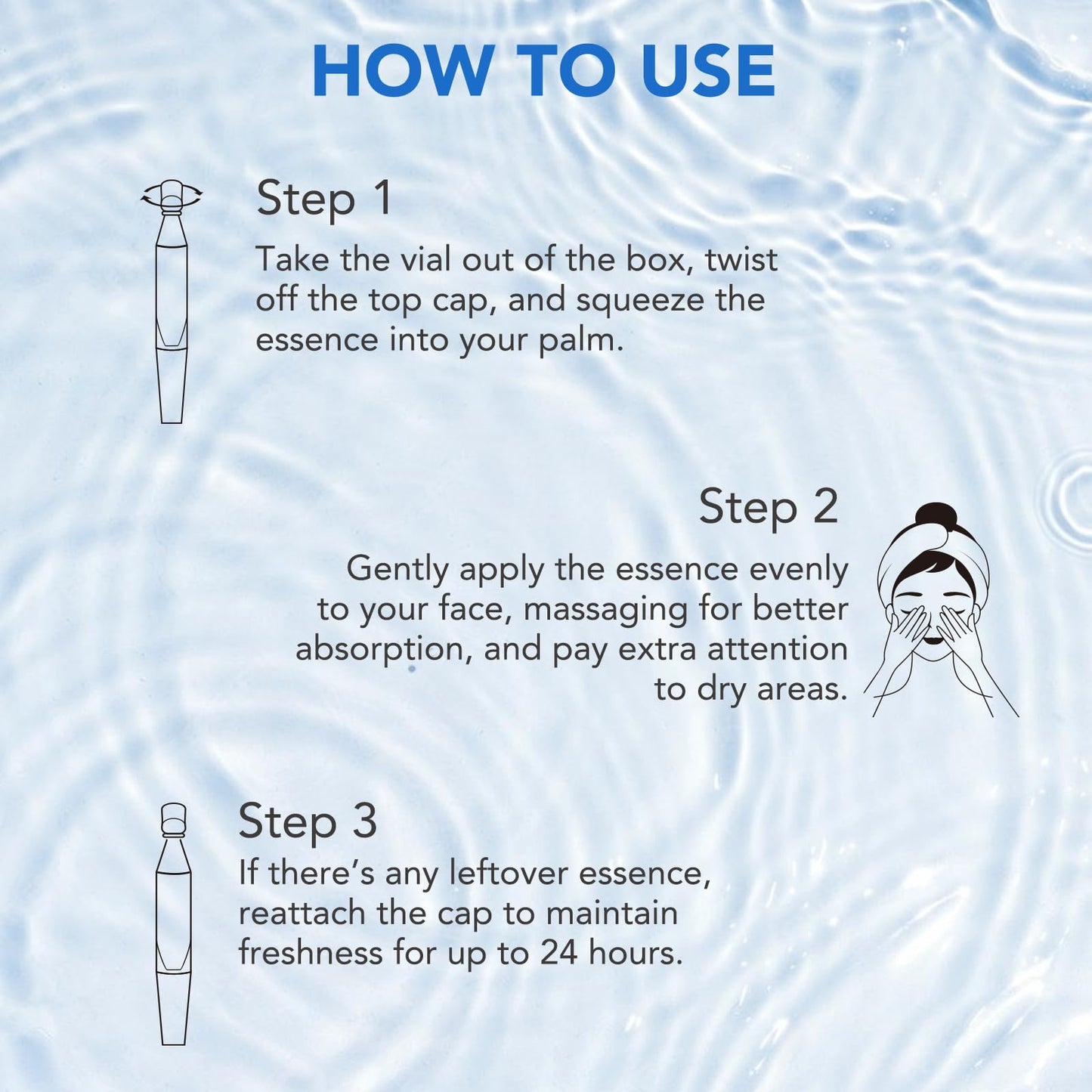 HOW TO USE

Step 1

Take the vial out of the box, twist off the top cap, and squeeze the essence into your palm.

Step 2

Gently apply the essence evenly to your face, massaging for better absorption, and pay extra attention to dry areas.

Step 3

If there's any leftover essence, reattach the cap to maintain freshness for up to 24 hours.