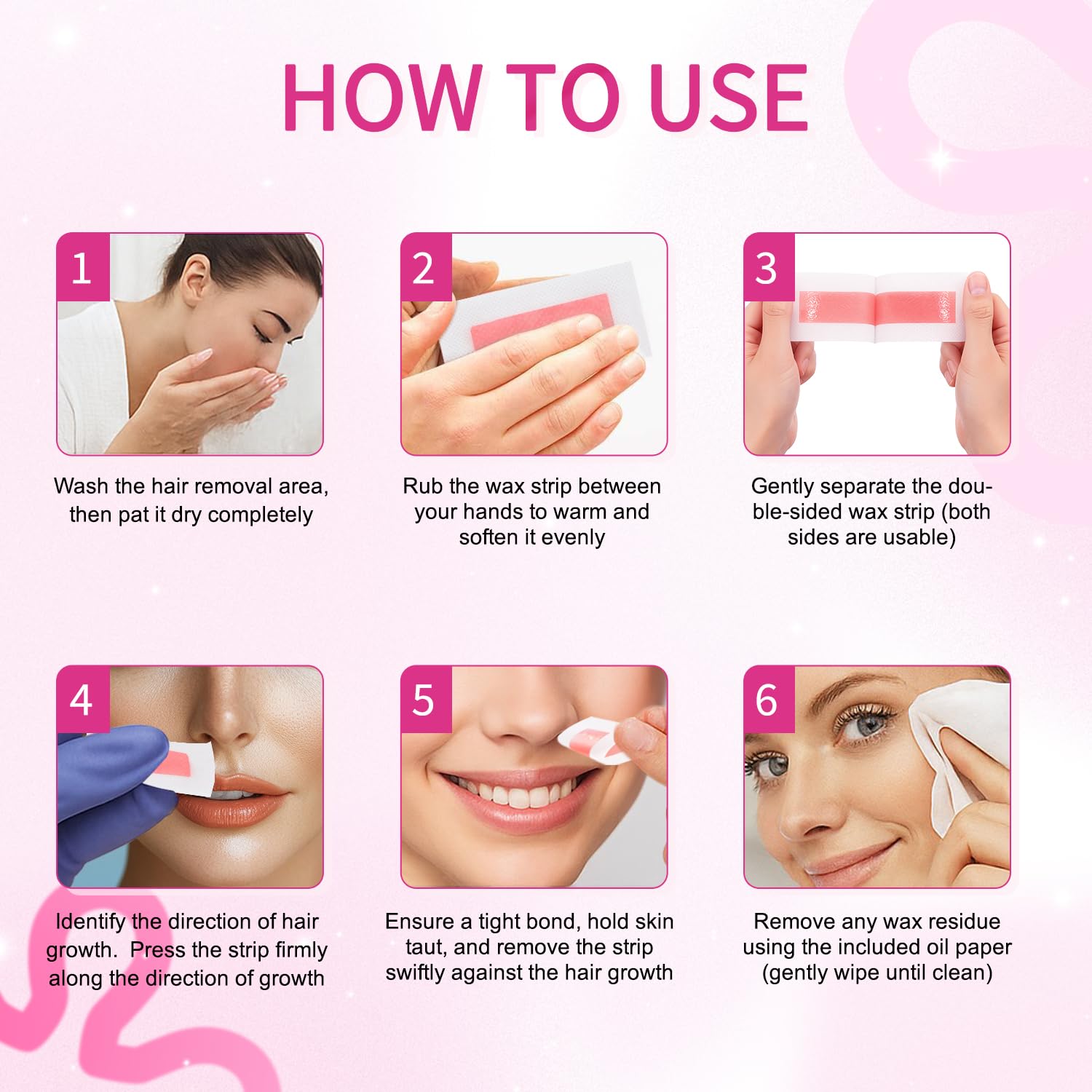 HOW TO USE

1

Wash the hair removal area, then pat it dry completely

2

Rub the wax strip between your hands to warm and soften it evenly

3

Gently separate the double-sided wax strip (both sides are usable)

4

Identify the direction of hair growth. Press the strip firmly along the direction of growth

5

Ensure a tight bond, hold skin taut, and remove the strip swiftly against the hair growth

6

Remove any wax residue using the included oil paper (gently wipe until clean)