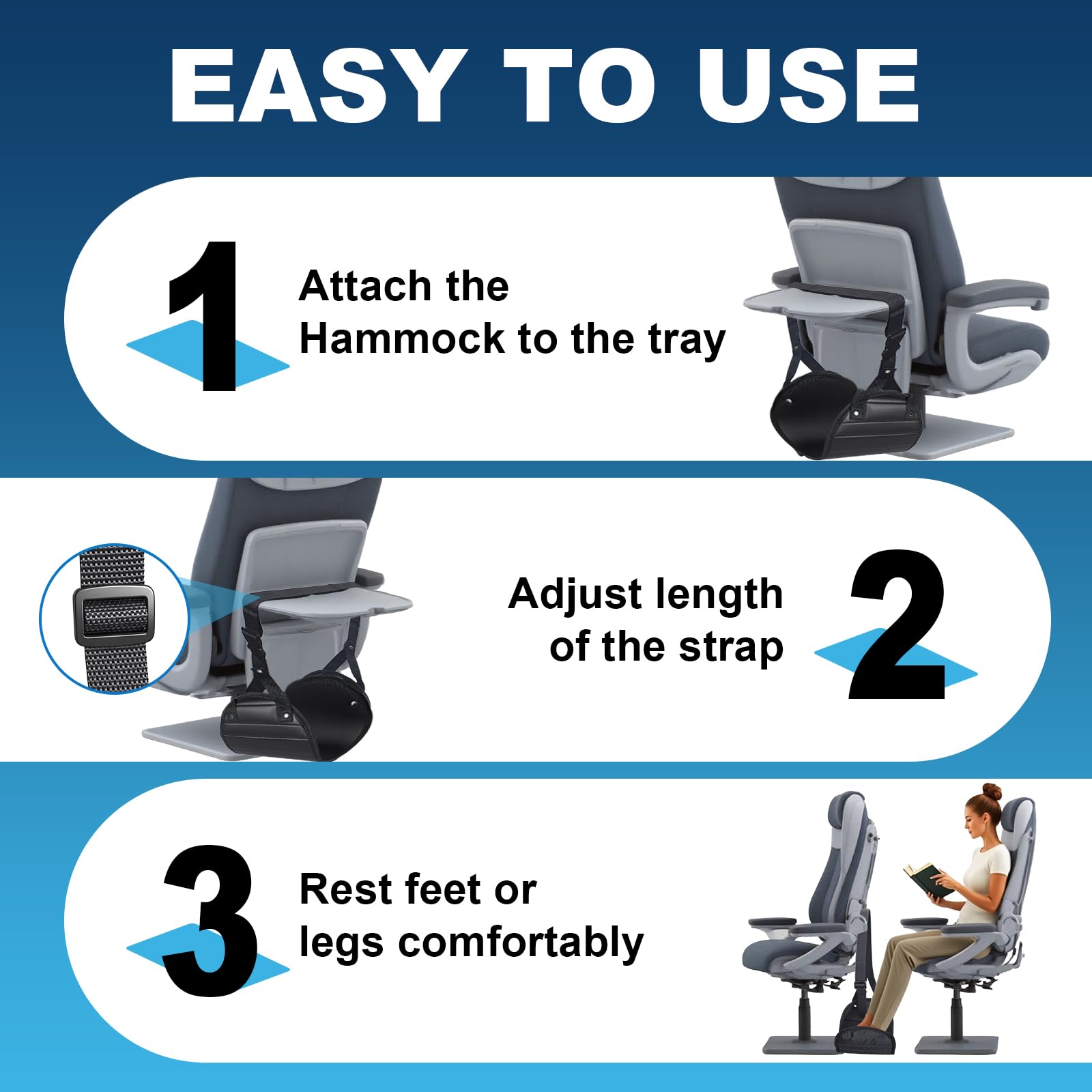 EASY TO USE

1

Attach the Hammock to the tray

Adjust length of the strap

2

3

Rest feet or legs comfortably