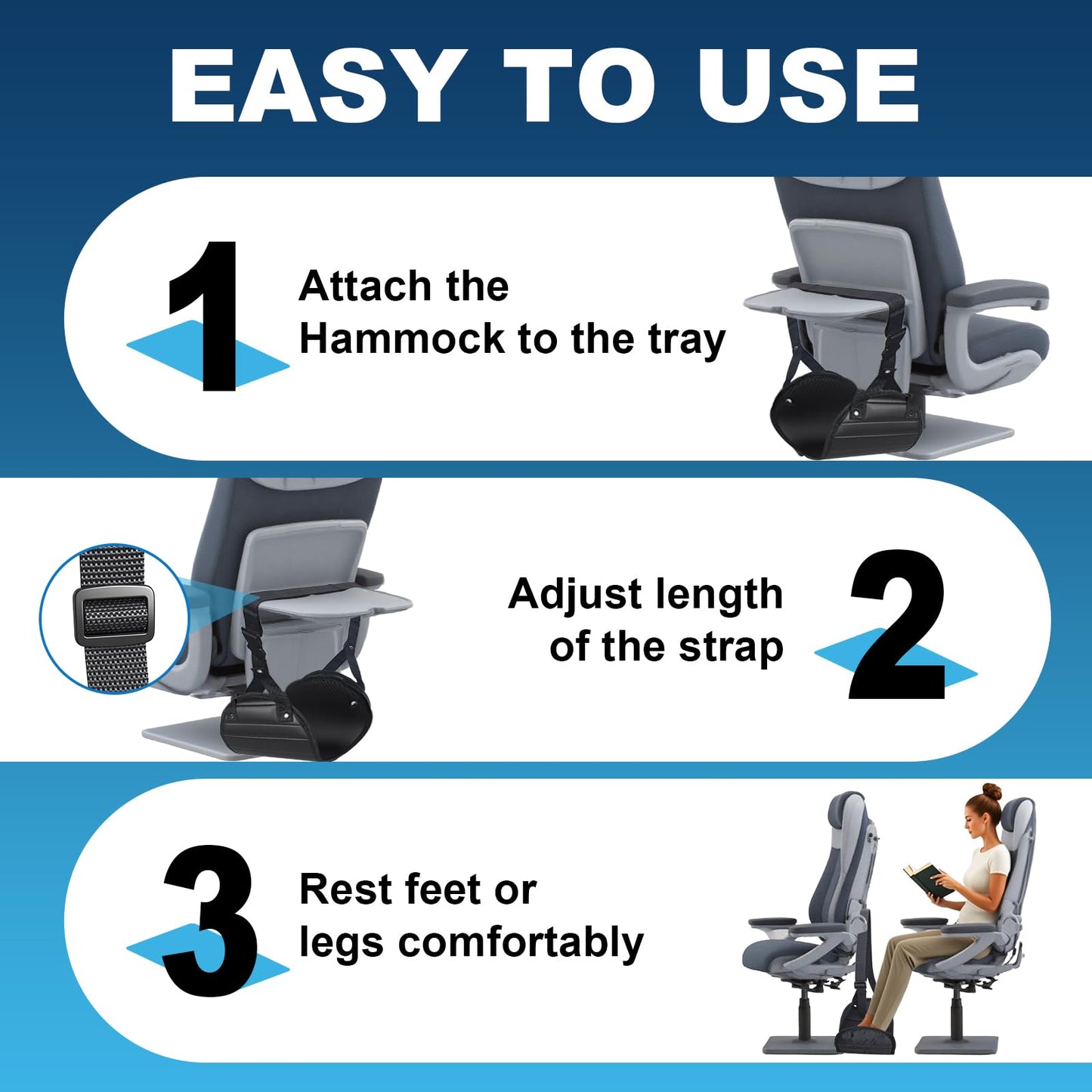 EASY TO USE

1 Attach the Hammock to the tray

Adjust length of the strap 2

3 Rest feet or legs comfortably