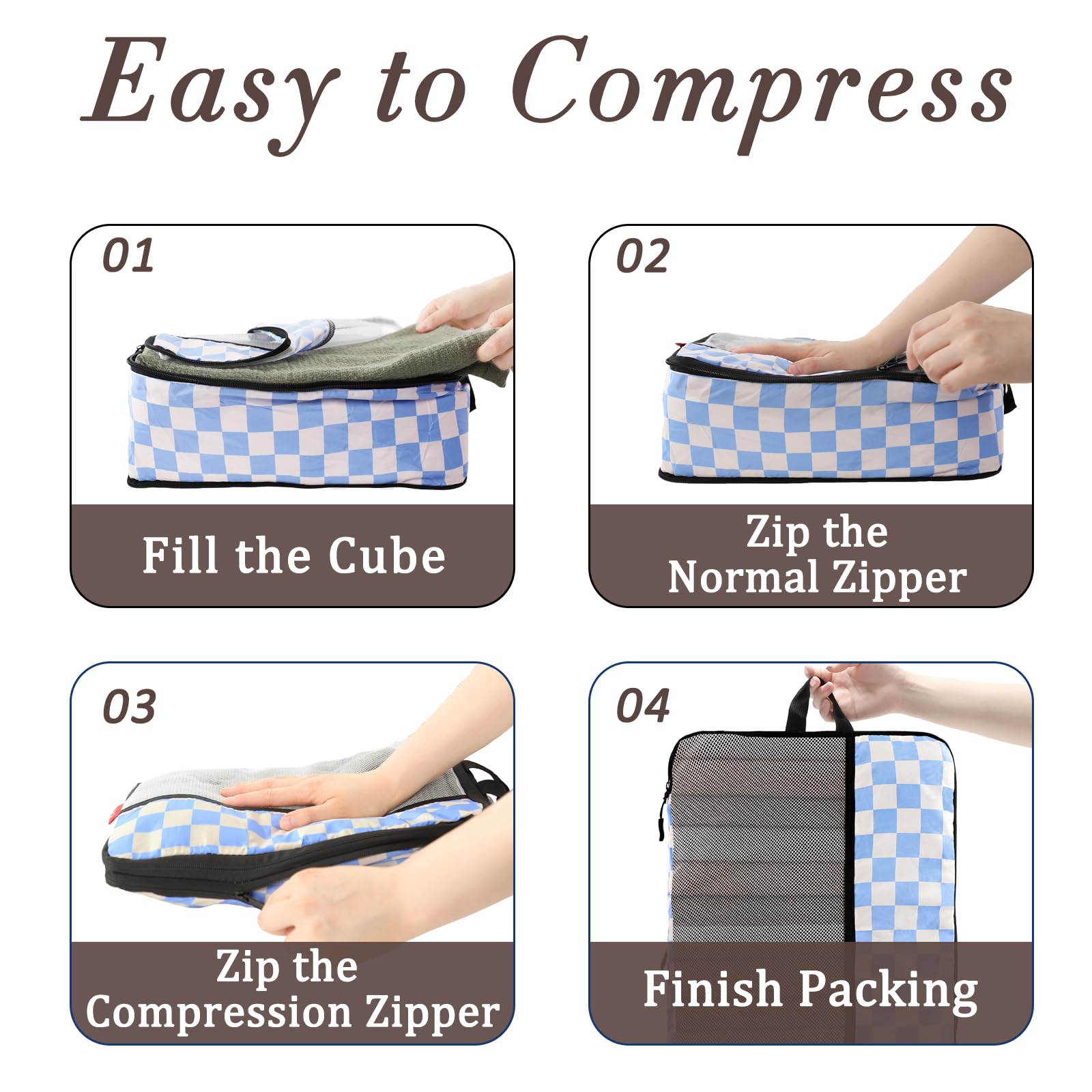 Easy to Compress

01

Fill the Cube

02

Zip the
Normal Zipper

03

Zip the
Compression Zipper

04

Finish Packing