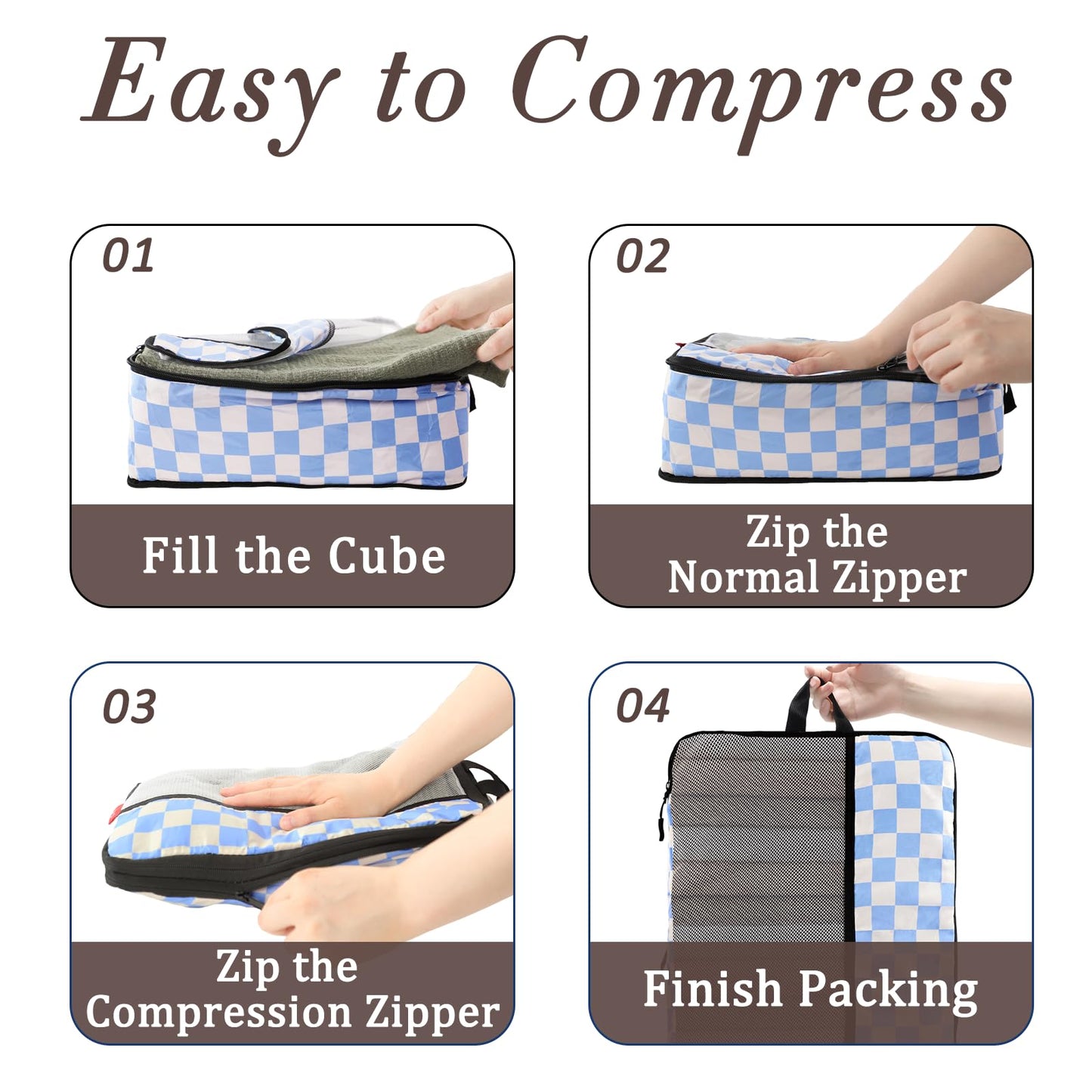 Easy to Compress

01

Fill the Cube

02

Zip the Normal Zipper

03

Zip the Compression Zipper

04

Finish Packing