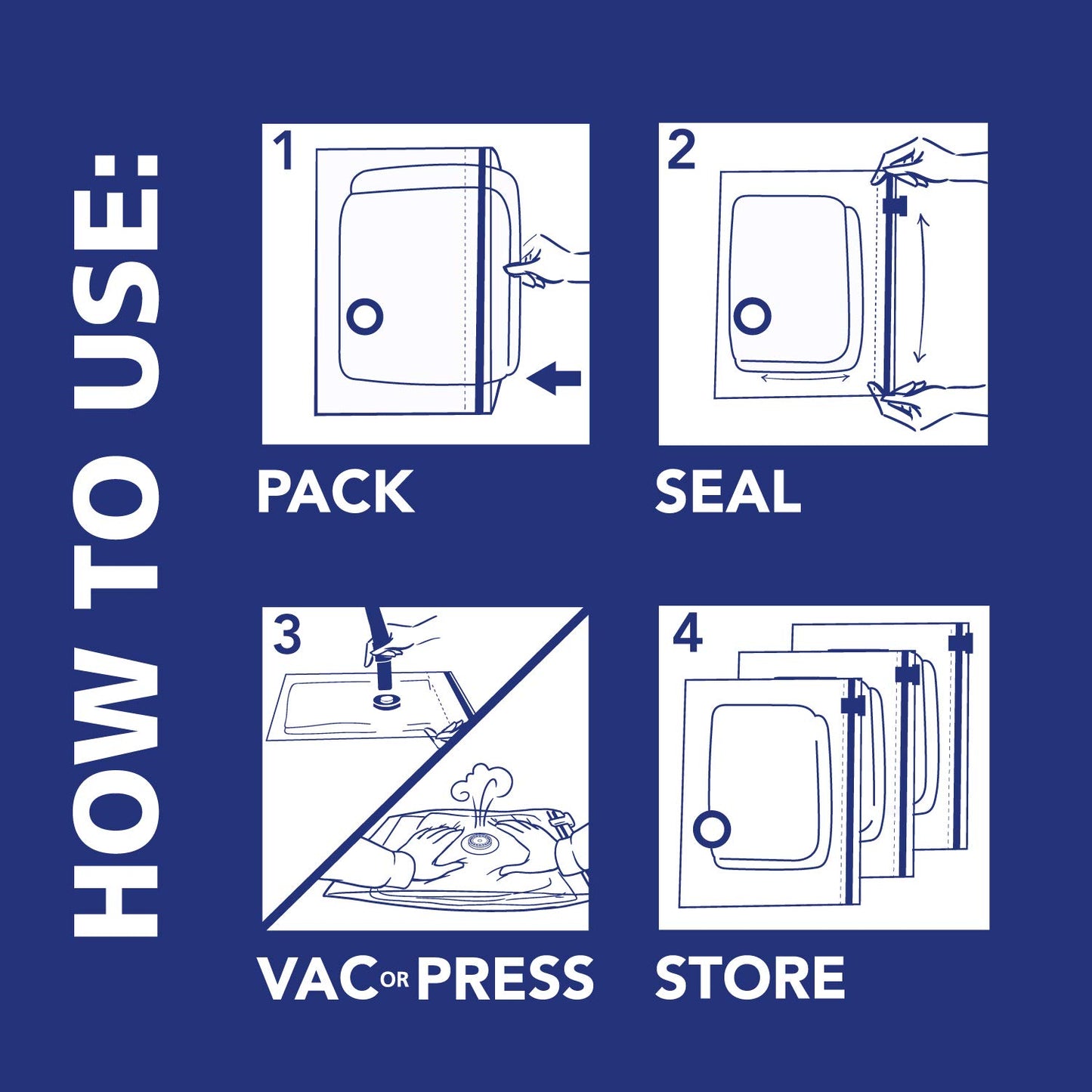 HOW TO USE:

1

PACK

2

SEAL

3

VAC OR PRESS

4

STORE