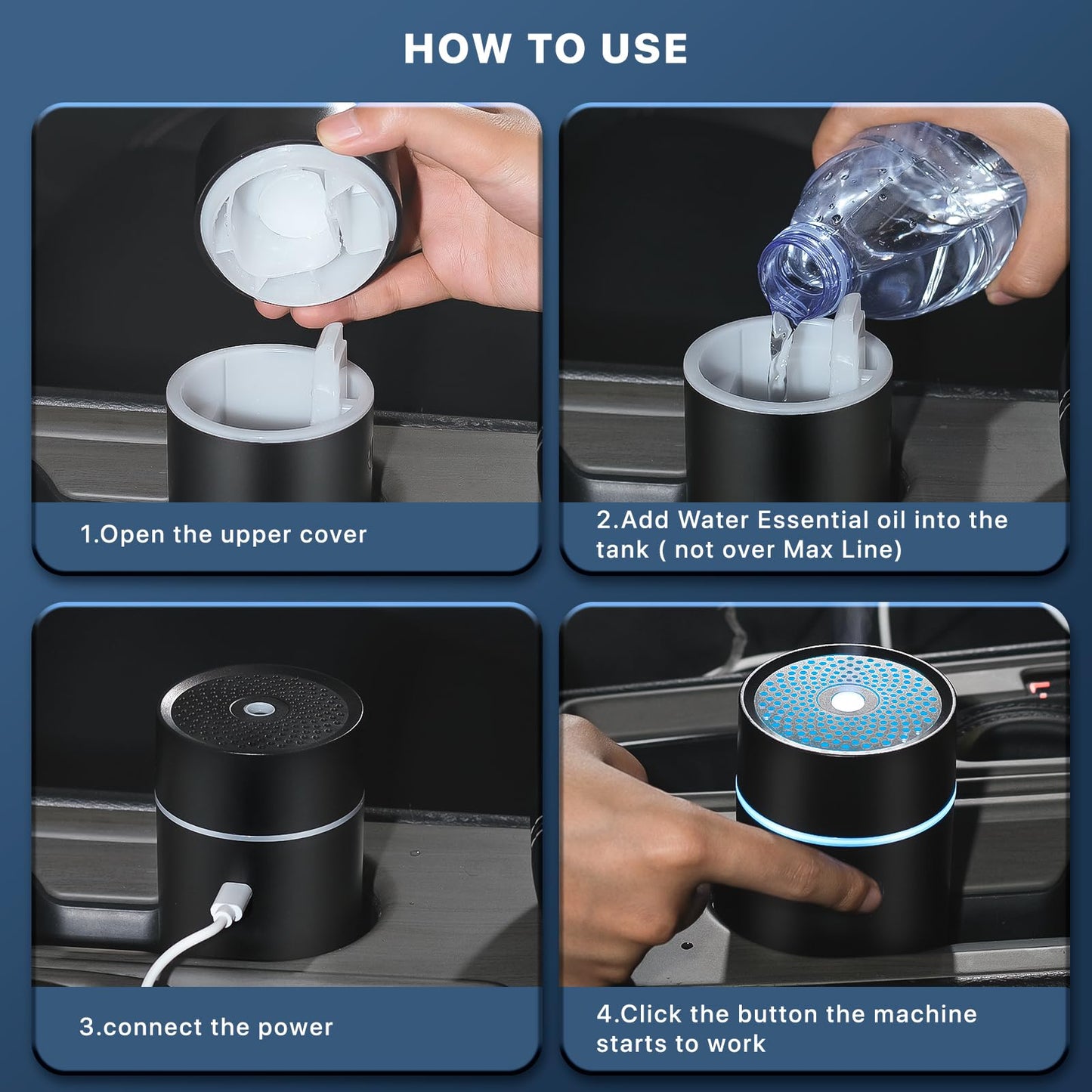 HOW TO USE

1.Open the upper cover

2.Add Water Essential oil into the tank ( not over Max Line)

3.connect the power

4.Click the button the machine starts to work