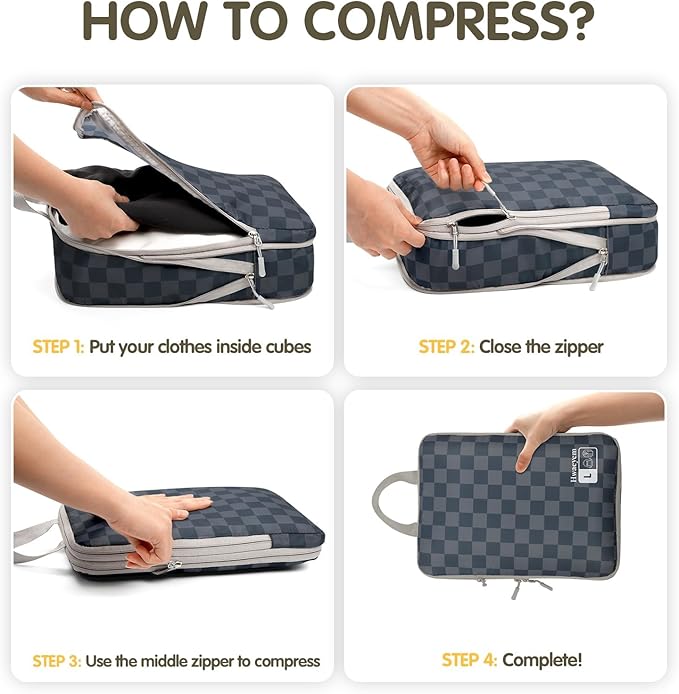 HOW TO COMPRESS?

STEP 1: Put your clothes inside cubes

STEP 2: Close the zipper

STEP 3: Use the middle zipper to compress

Hwacyem
L

STEP 4: Complete!