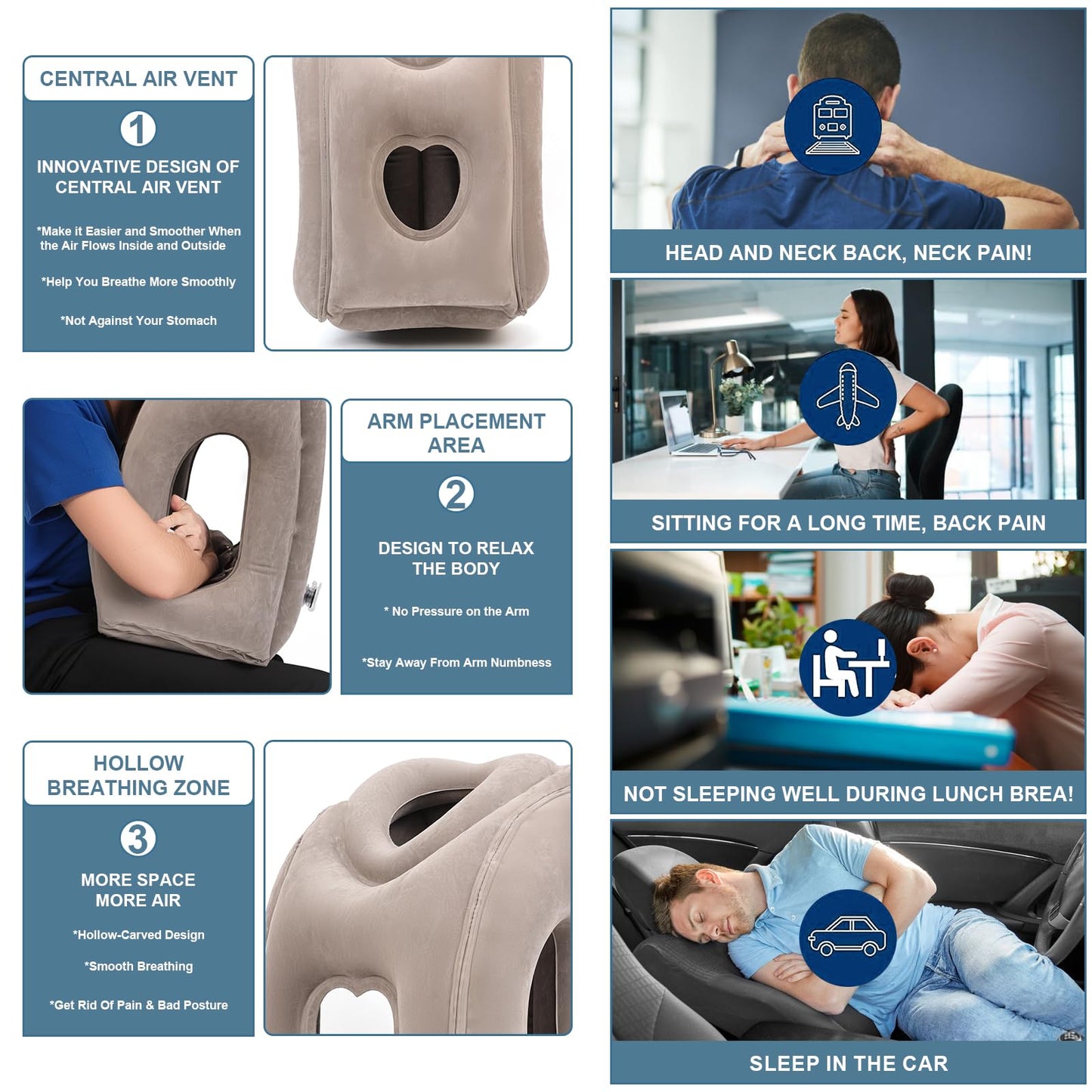 CENTRAL AIR VENT

1

INNOVATIVE DESIGN OF CENTRAL AIR VENT

*Make it Easier and Smoother When the Air Flows Inside and Outside

*Help You Breathe More Smoothly

*Not Against Your Stomach

ARM PLACEMENT AREA

2

DESIGN TO RELAX THE BODY

* No Pressure on the Arm

*Stay Away From Arm Numbness

HOLLOW BREATHING ZONE

3

MORE SPACE MORE AIR

*Hollow-Carved Design

*Smooth Breathing

*Get Rid Of Pain & Bad Posture

HEAD AND NECK BACK, NECK PAIN!

SITTING FOR A LONG TIME, BACK PAIN

NOT SLEEPING WELL DURING LUNCH BREA!

SLEEP IN THE CAR