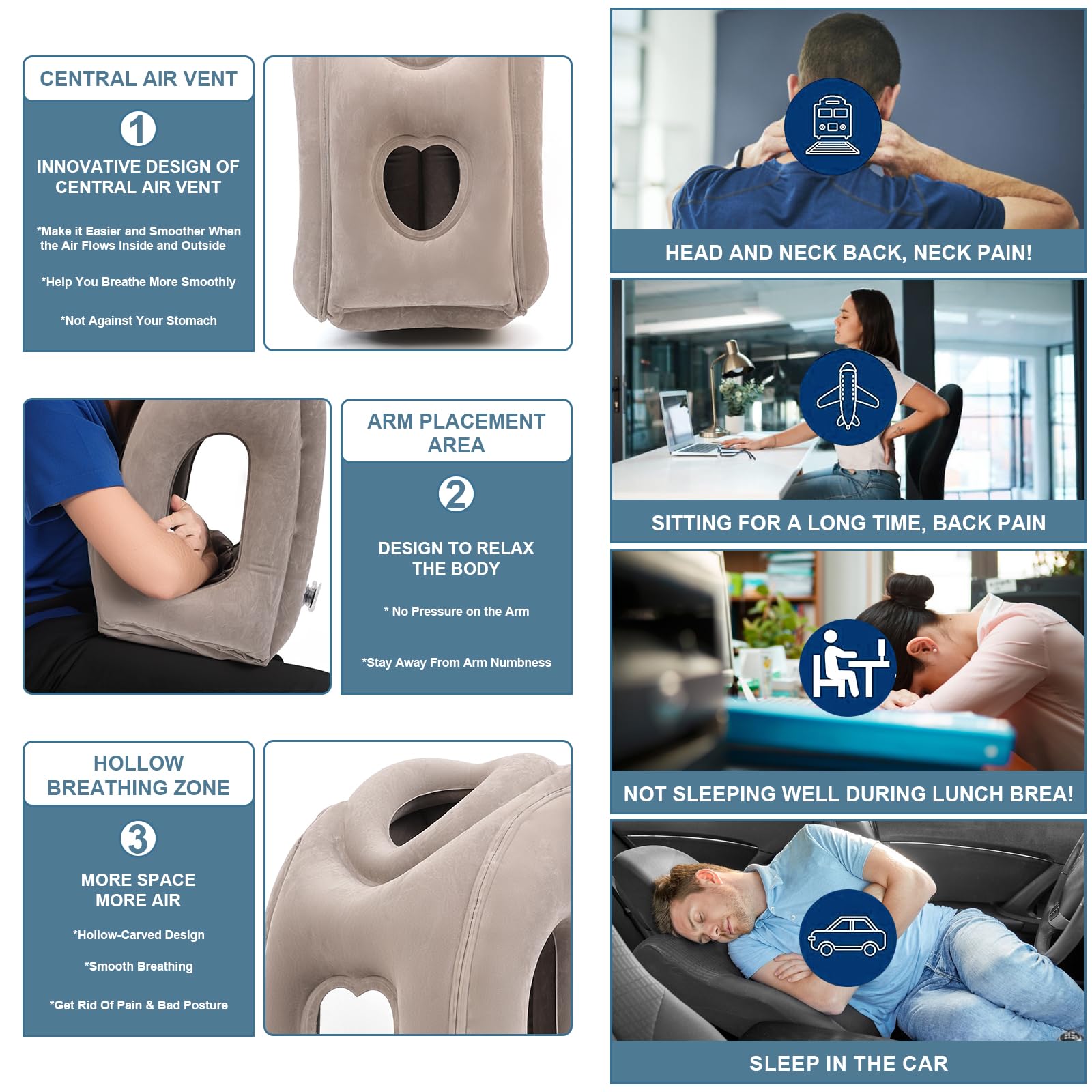 CENTRAL AIR VENT

1

INNOVATIVE DESIGN OF CENTRAL AIR VENT

*Make it Easier and Smoother When the Air Flows Inside and Outside

*Help You Breathe More Smoothly

*Not Against Your Stomach

ARM PLACEMENT AREA

2

DESIGN TO RELAX THE BODY

* No Pressure on the Arm

*Stay Away From Arm Numbness

HOLLOW BREATHING ZONE

3

MORE SPACE MORE AIR

*Hollow-Carved Design

*Smooth Breathing

*Get Rid Of Pain & Bad Posture

HEAD AND NECK BACK, NECK PAIN!

SITTING FOR A LONG TIME, BACK PAIN

NOT SLEEPING WELL DURING LUNCH BREA!

SLEEP IN THE CAR