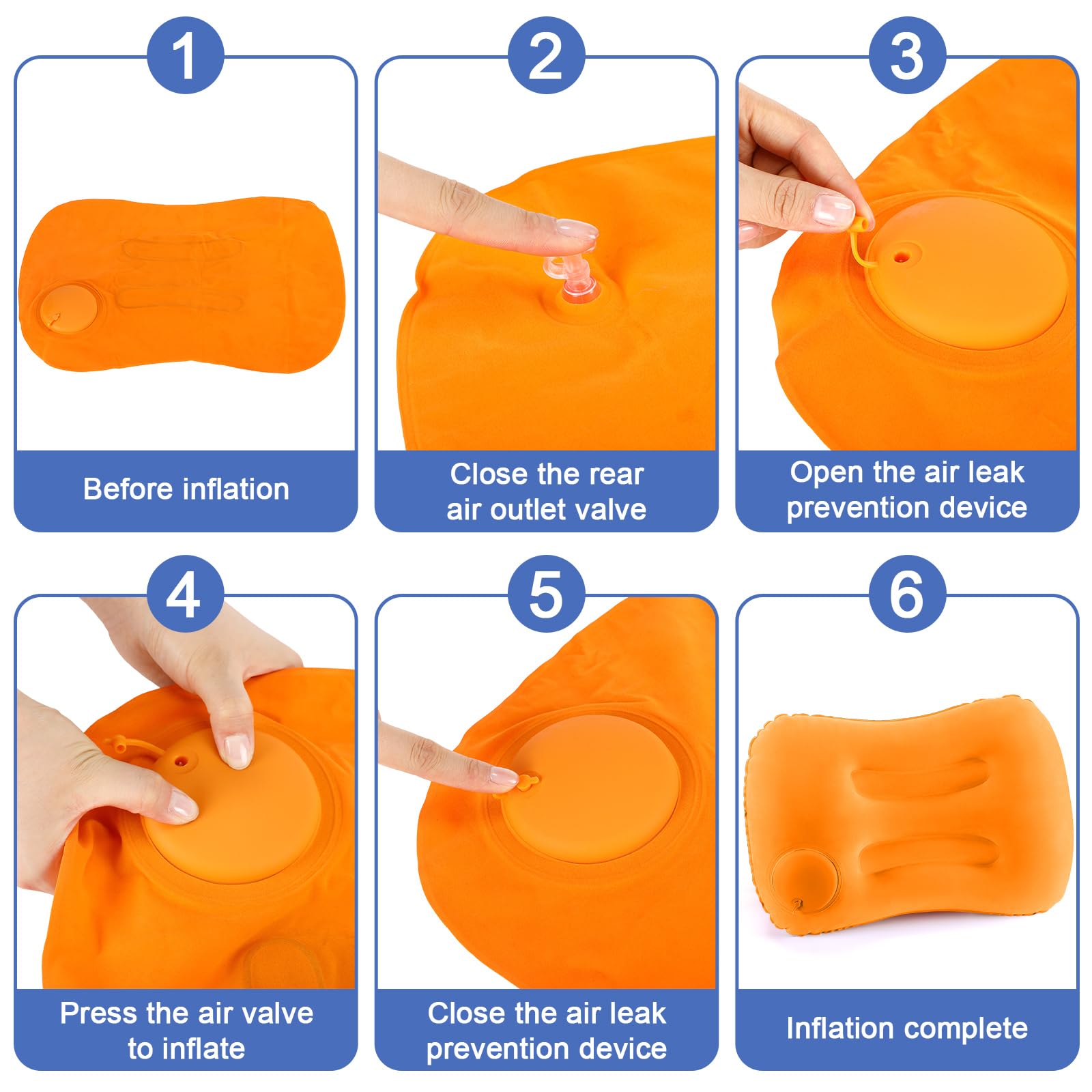 1
Before inflation

2
Close the rear air outlet valve

3
Open the air leak prevention device

4
Press the air valve to inflate

5
Close the air leak prevention device

6
Inflation complete