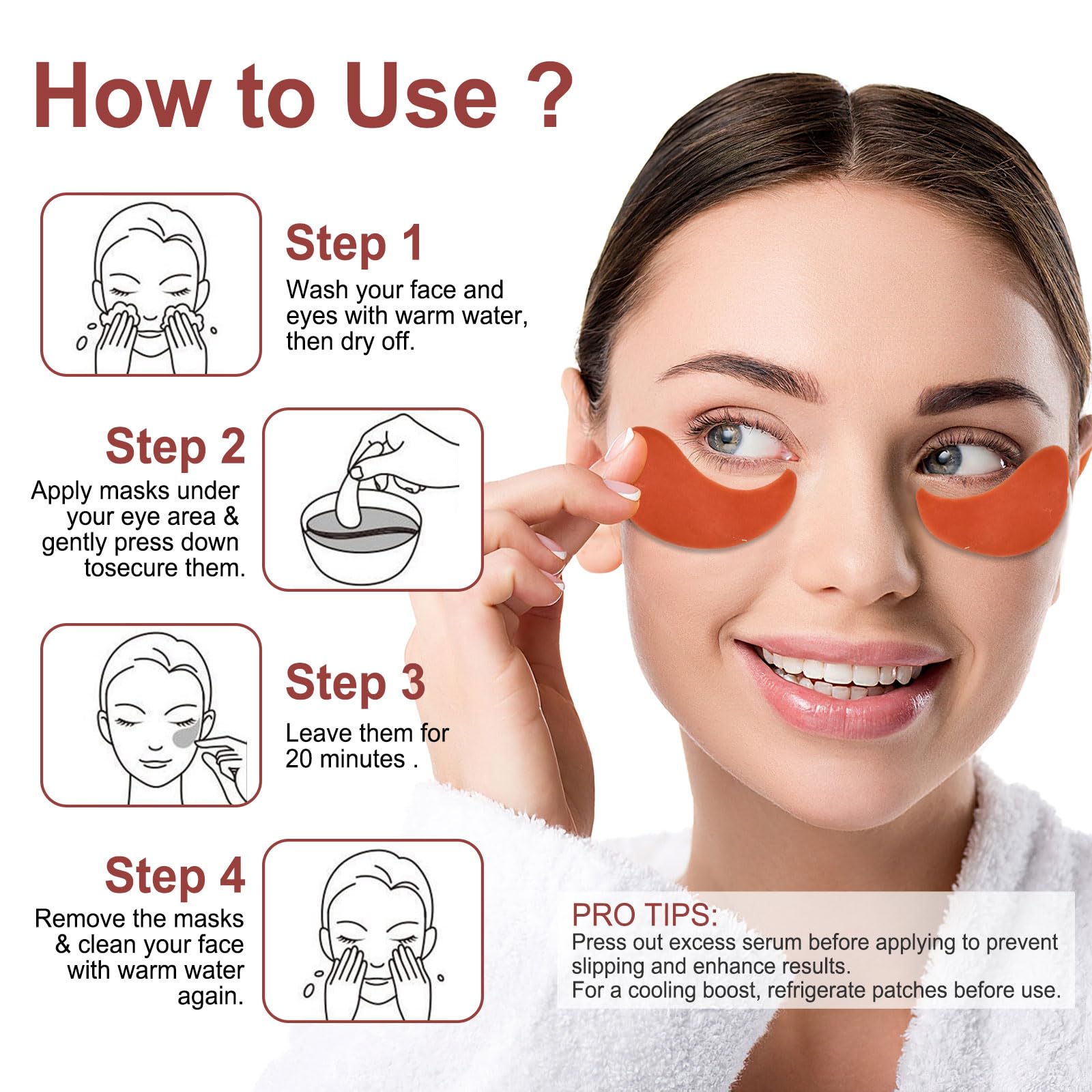 How to Use ?

Step 1
Wash your face and eyes with warm water, then dry off.

Step 2
Apply masks under your eye area & gently press down tosecure them.

Step 3
Leave them for 20 minutes .

Step 4
Remove the masks & clean your face with warm water again.

PRO TIPS:
Press out excess serum before applying to prevent slipping and enhance results.
For a cooling boost, refrigerate patches before use.