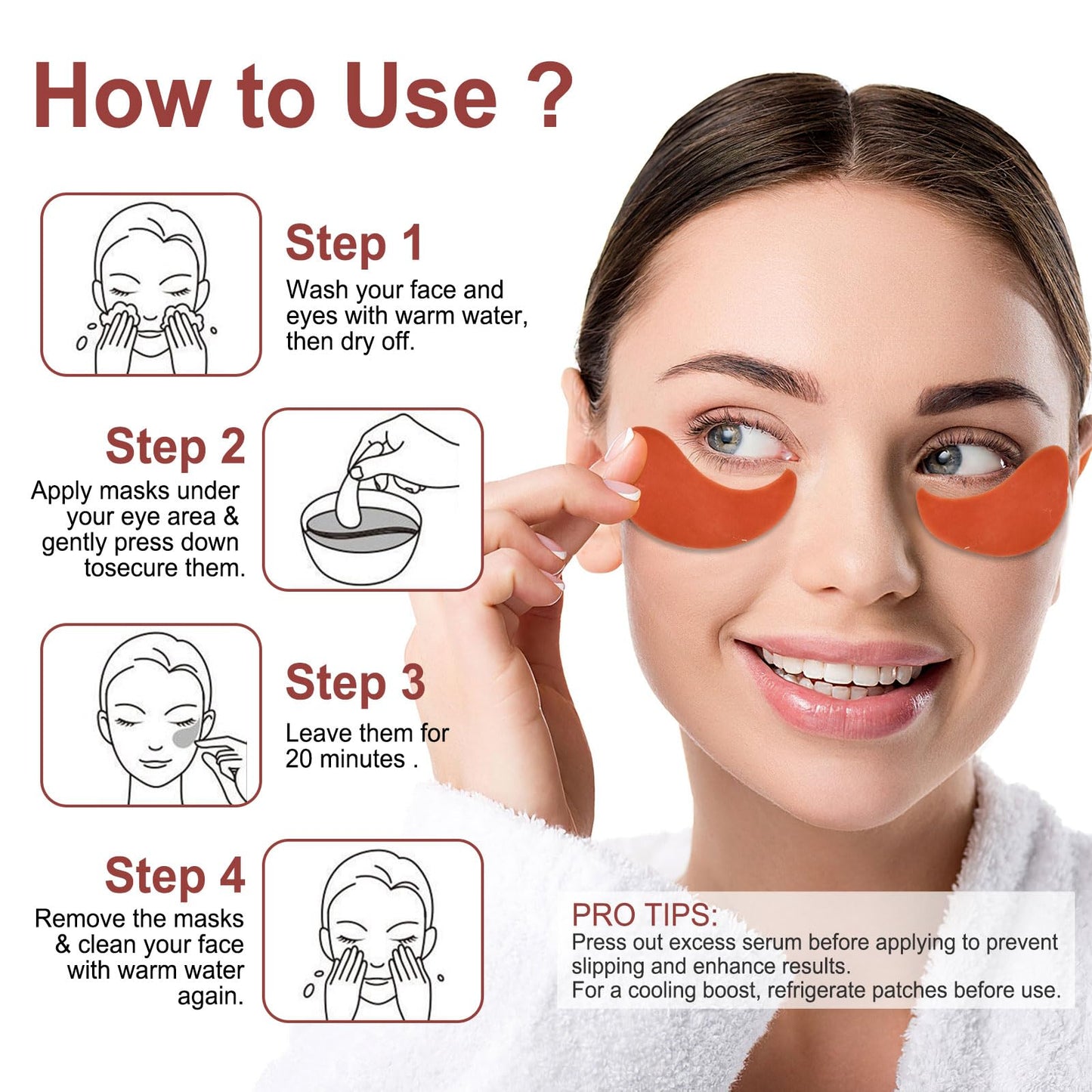 How to Use ?

Step 1
Wash your face and eyes with warm water, then dry off.

Step 2
Apply masks under your eye area & gently press down tosecure them.

Step 3
Leave them for 20 minutes .

Step 4
Remove the masks & clean your face with warm water again.

PRO TIPS:
Press out excess serum before applying to prevent slipping and enhance results.
For a cooling boost, refrigerate patches before use.