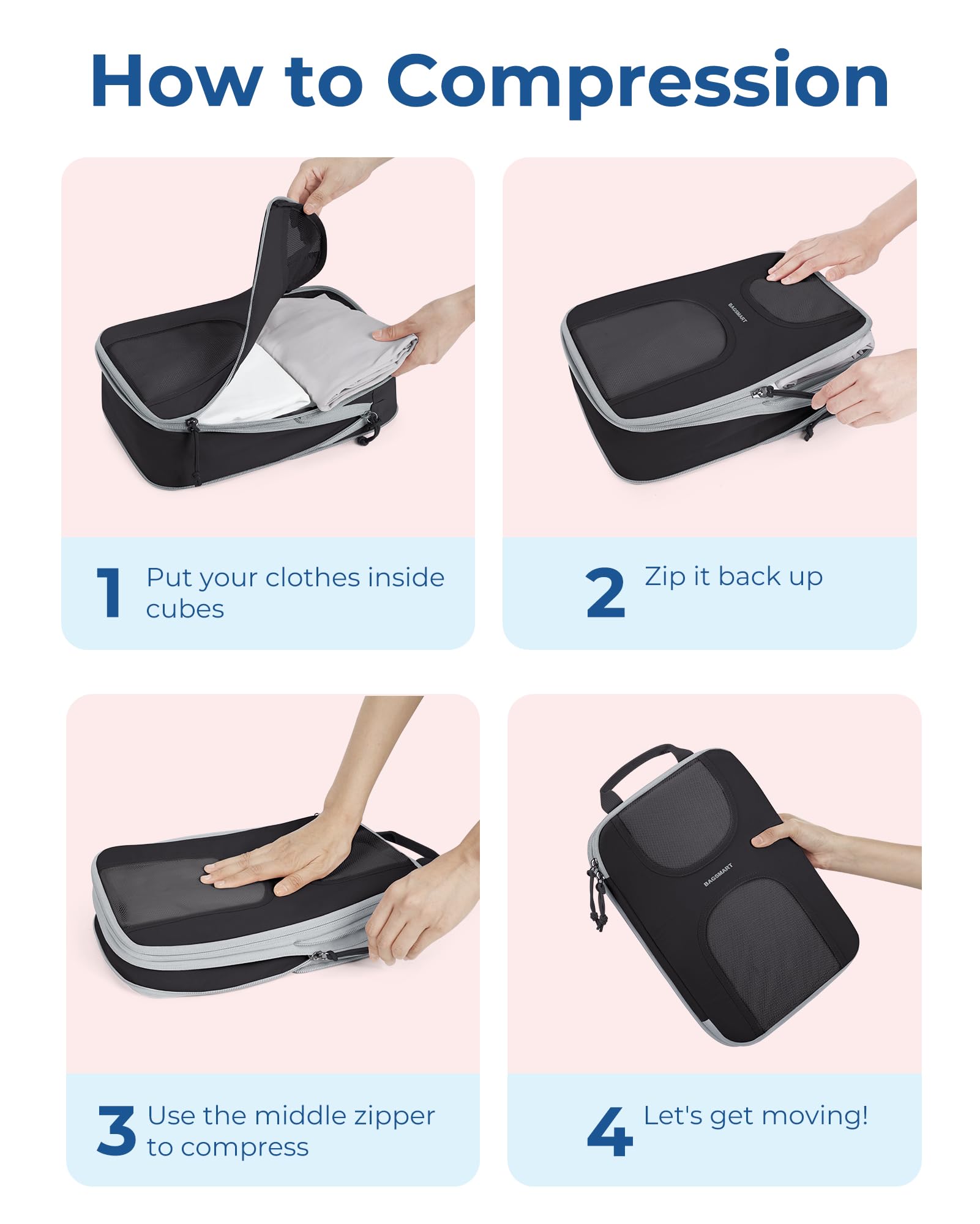 How to Compression

BAGSMART

1 Put your clothes inside cubes

2 Zip it back up

BAGSMART

3 Use the middle zipper to compress

4 Let's get moving!