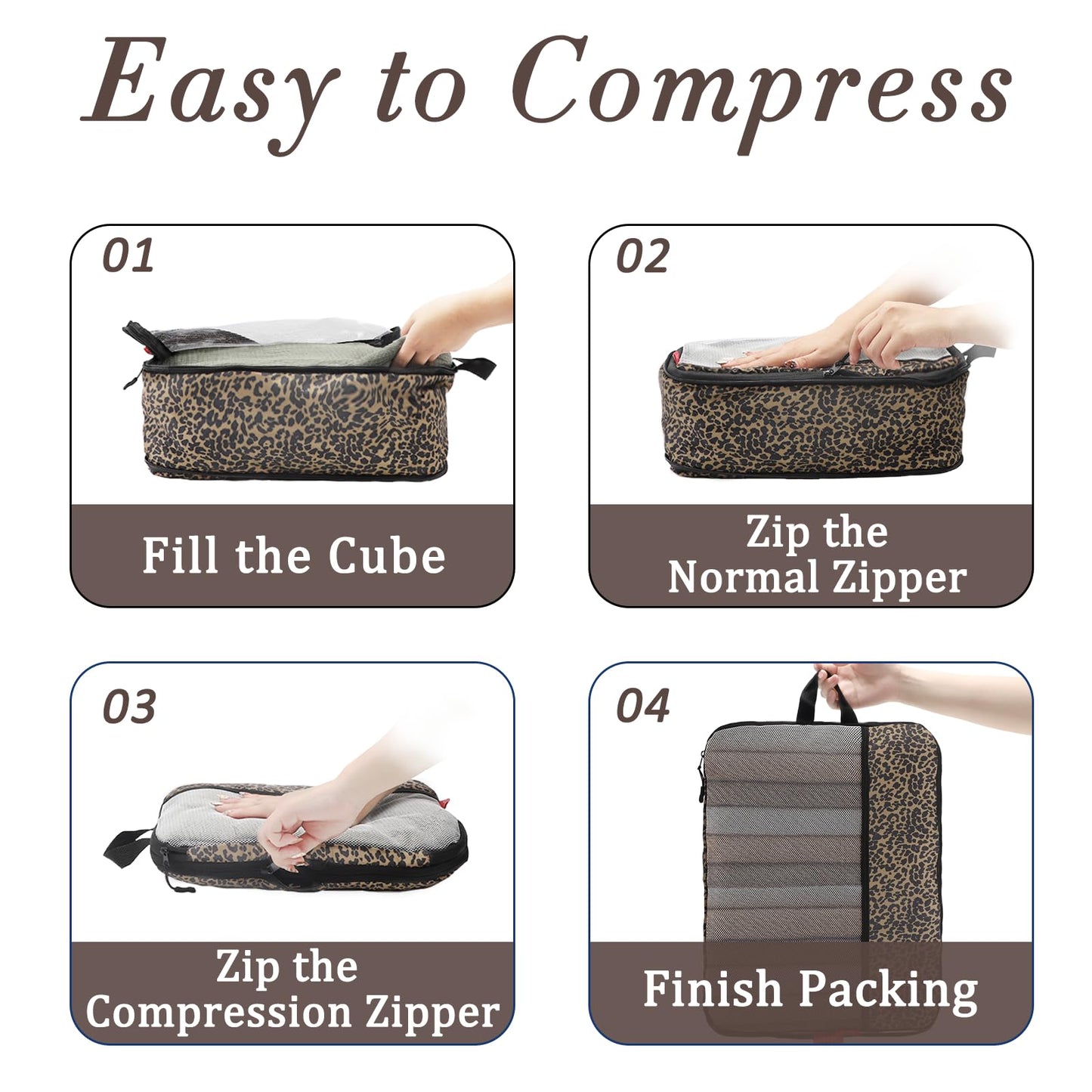 Easy to Compress

01

Fill the Cube

02

Zip the Normal Zipper

03

Zip the Compression Zipper

04

Finish Packing