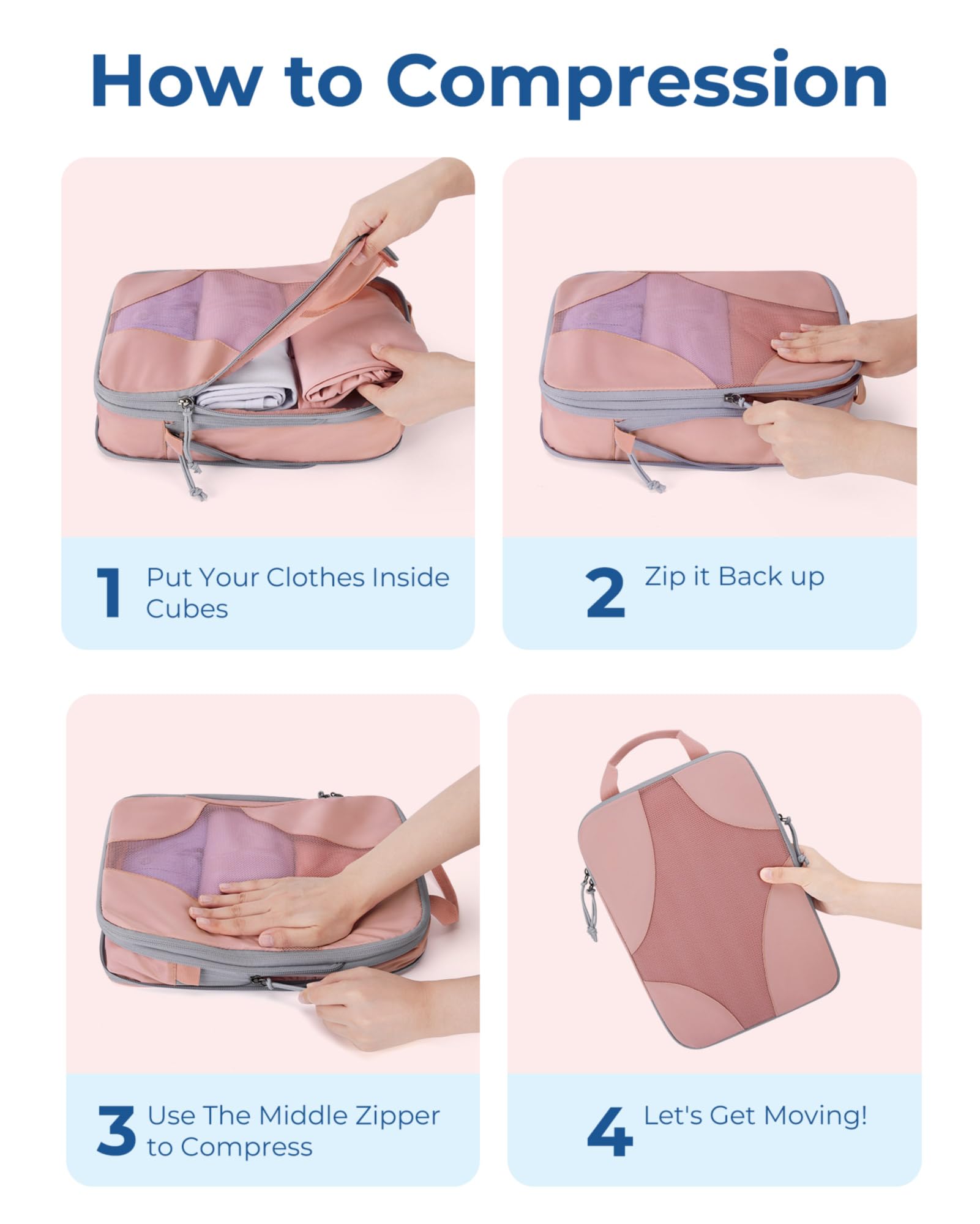 How to Compression

1 Put Your Clothes Inside Cubes

2 Zip it Back up

3 Use The Middle Zipper to Compress

4 Let's Get Moving!