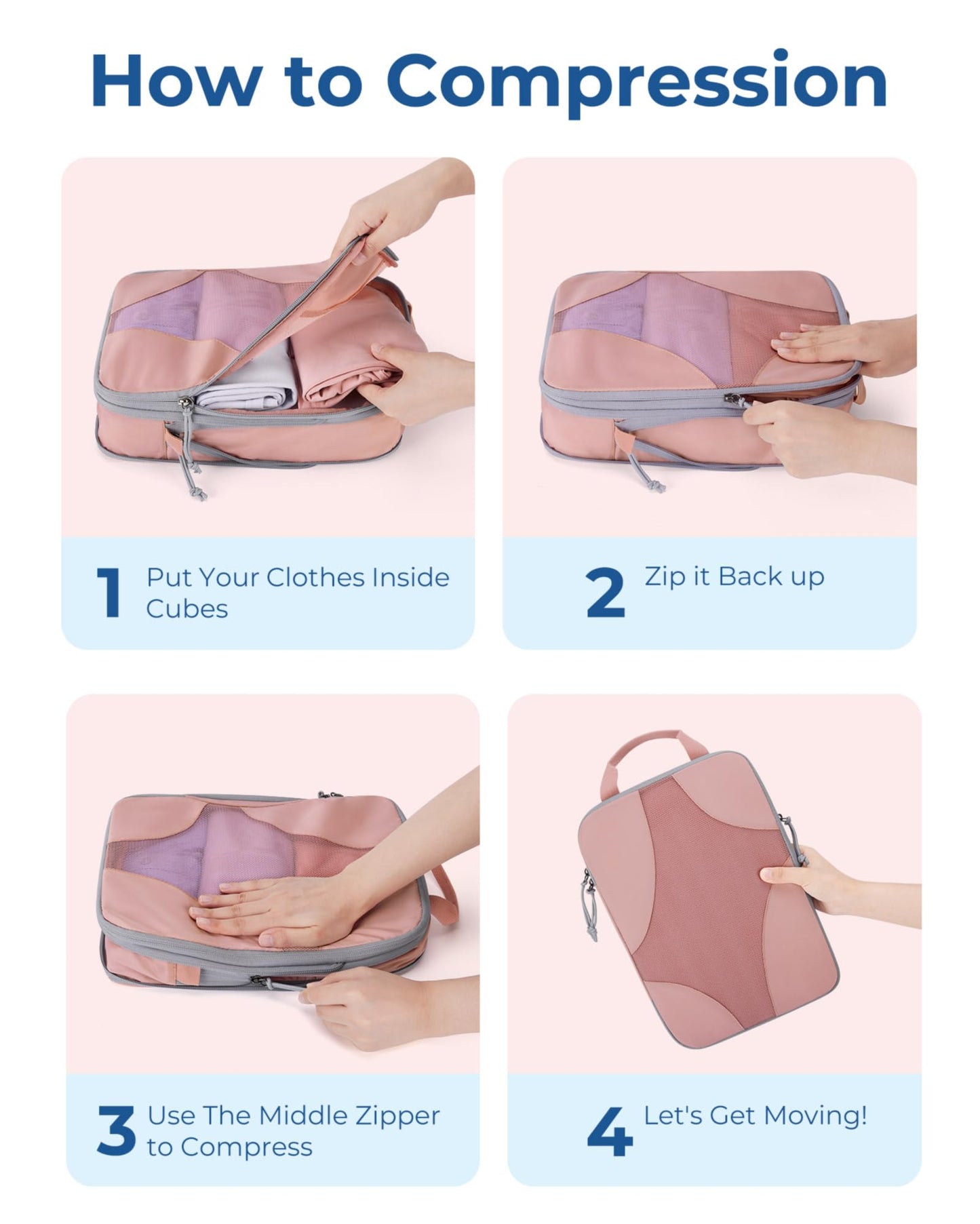 How to Compression

1 Put Your Clothes Inside Cubes

2 Zip it Back up

3 Use The Middle Zipper to Compress

4 Let's Get Moving!