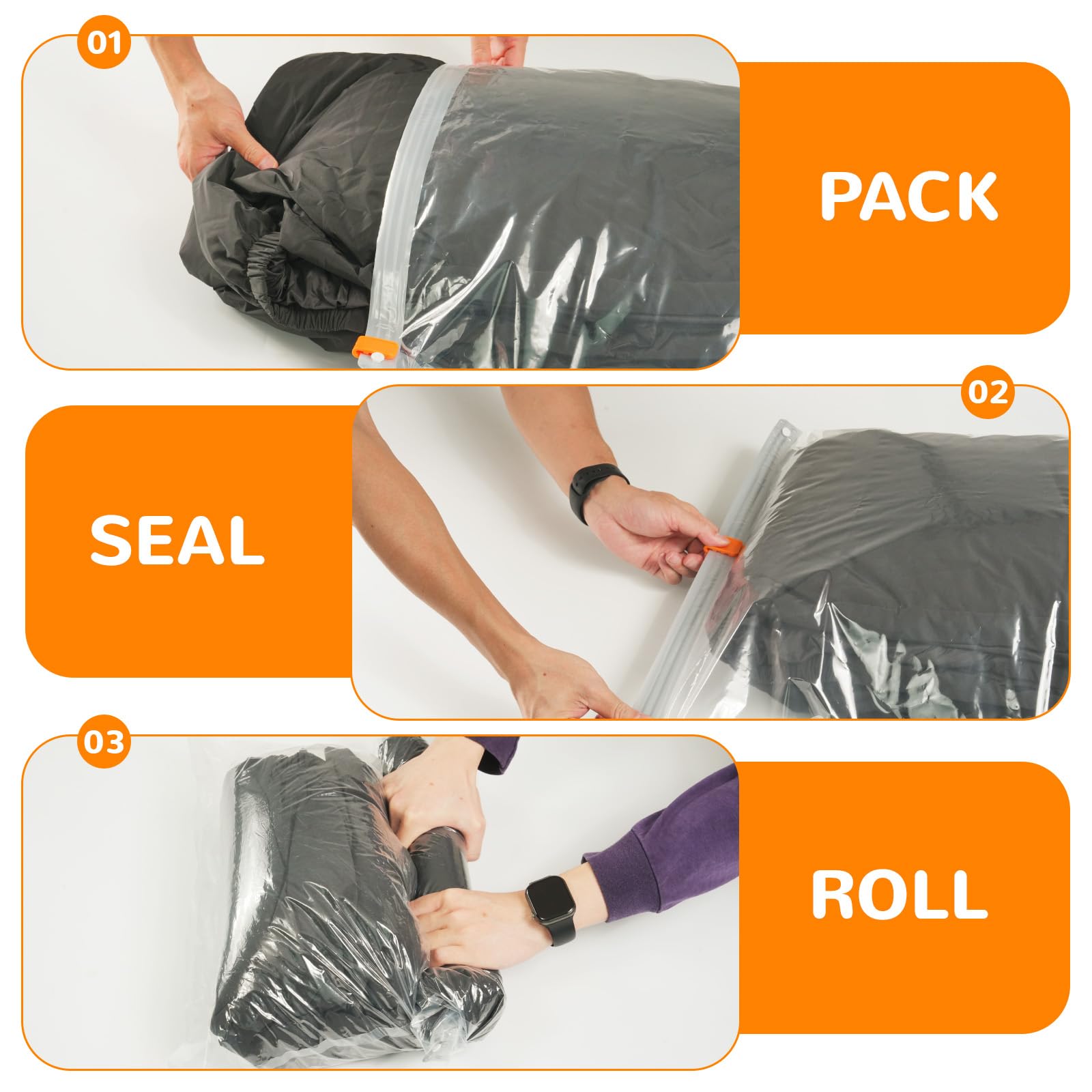 01

PACK

02

SEAL

03

ROLL