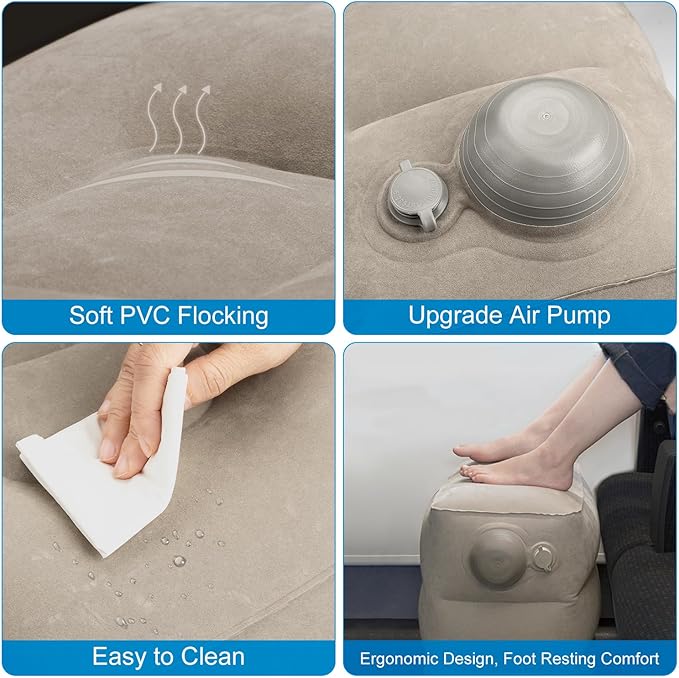 Soft PVC Flocking

Upgrade Air Pump

Easy to Clean

Ergonomic Design, Foot Resting Comfort