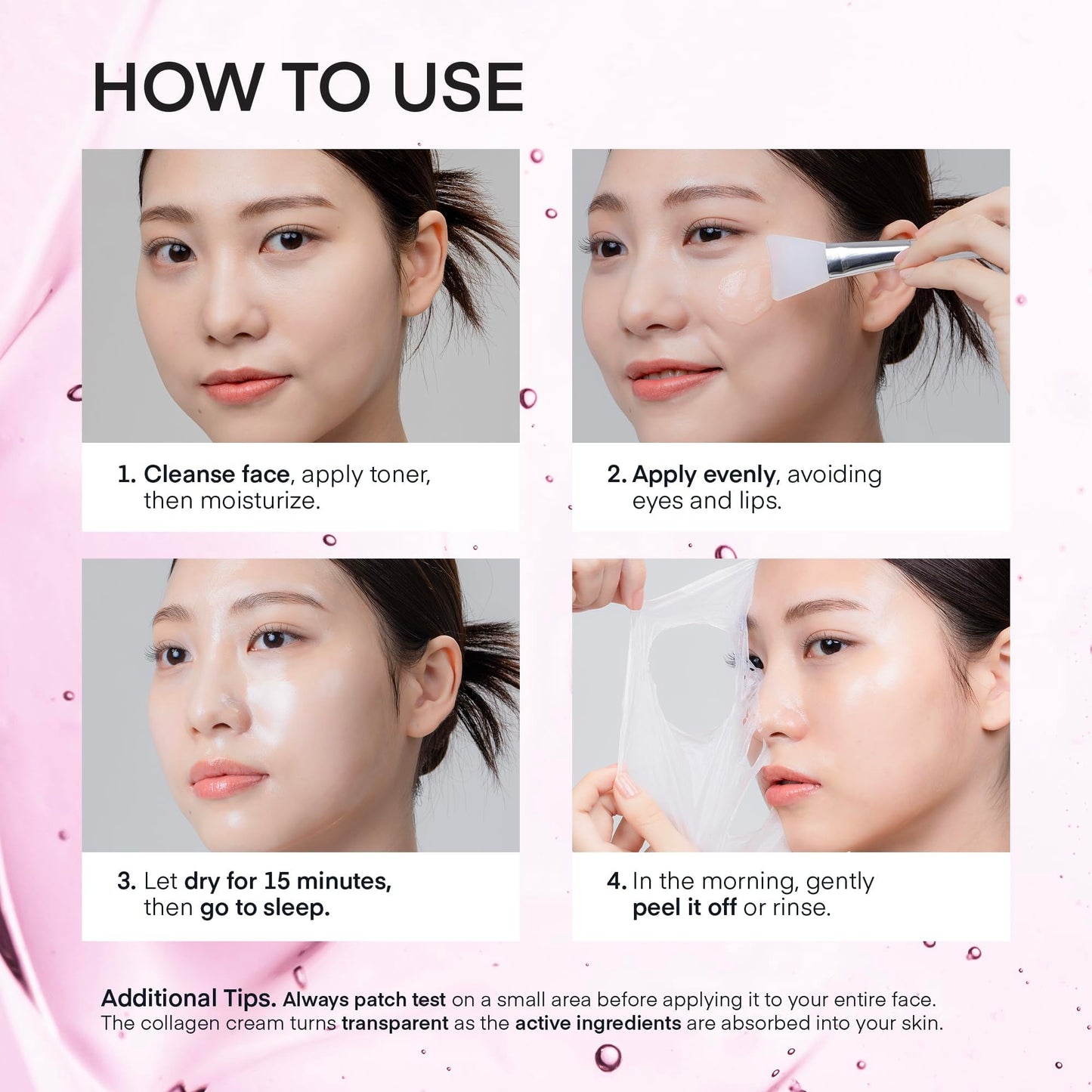 HOW TO USE

1. Cleanse face, apply toner, then moisturize.

2. Apply evenly, avoiding eyes and lips.

3. Let dry for 15 minutes, then go to sleep.

4. In the morning, gently peel it off or rinse.

Additional Tips. Always patch test on a small area before applying it to your entire face. The collagen cream turns transparent as the active ingredients are absorbed into your skin.