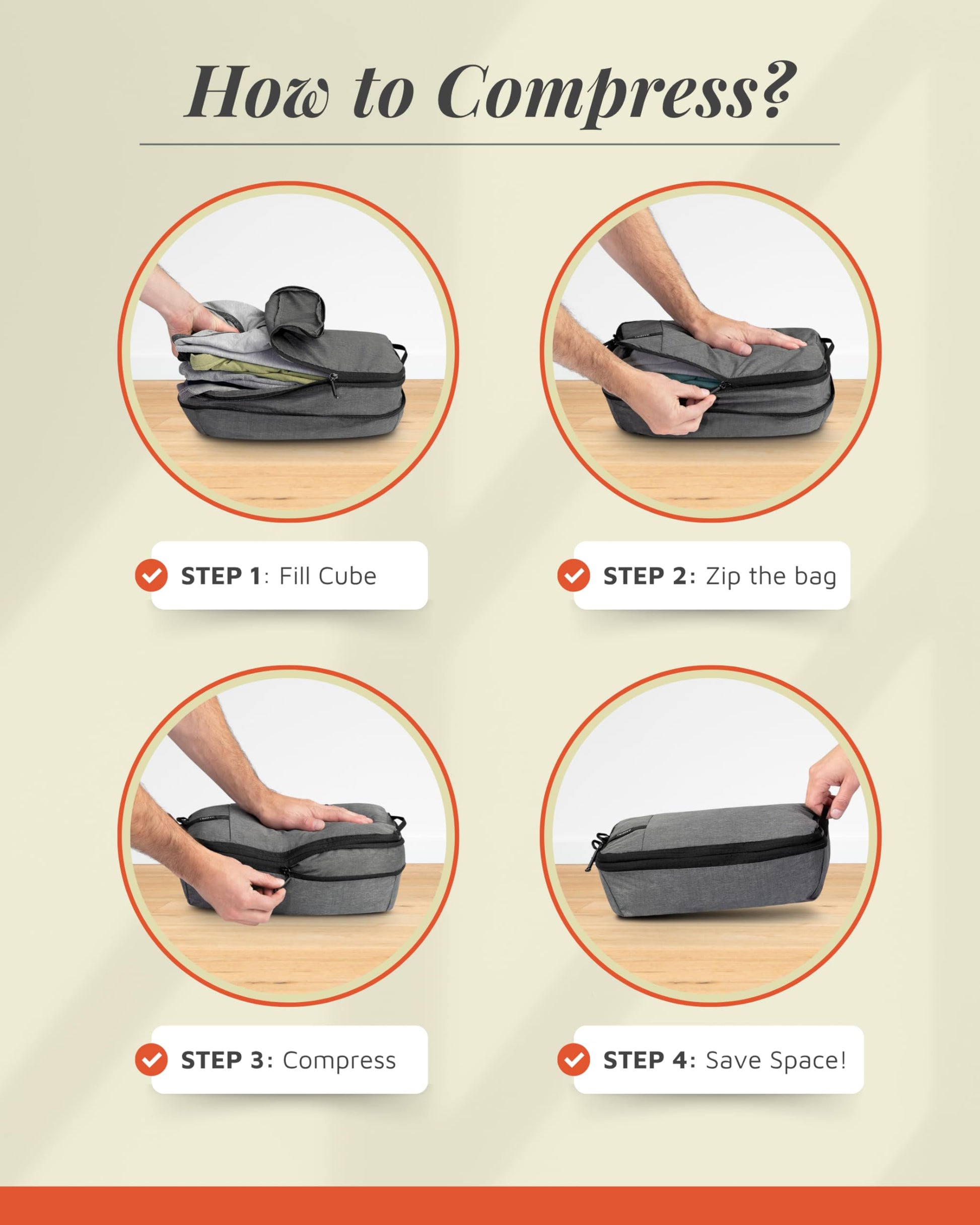 How to Compress?

STEP 1: Fill Cube

STEP 2: Zip the bag

STEP 3: Compress

STEP 4: Save Space!