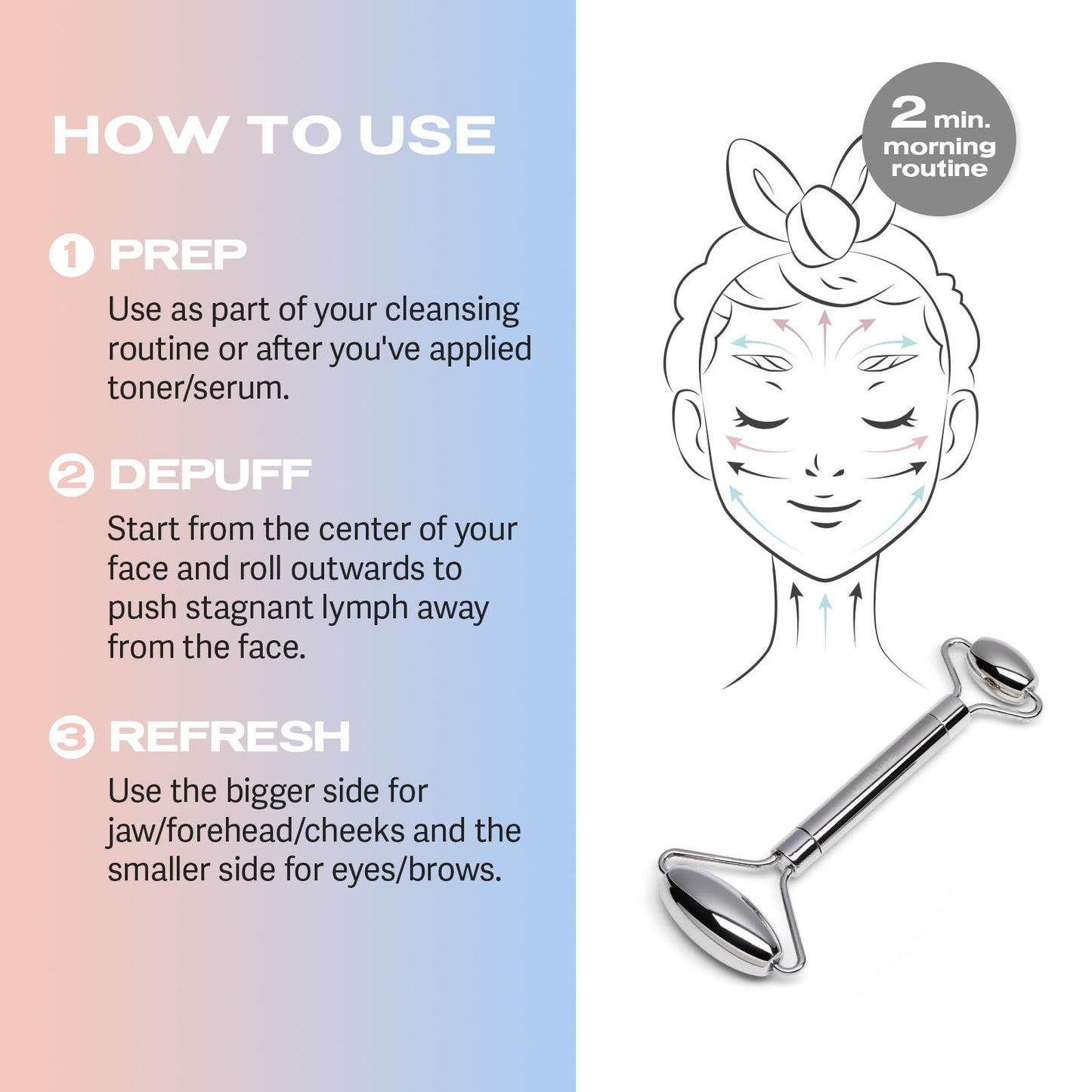 HOW TO USE

1 PREP

Use as part of your cleansing routine or after you've applied toner/serum.

2 DEPUFF

Start from the center of your face and roll outwards to push stagnant lymph away from the face.

3 REFRESH

Use the bigger side for jaw/forehead/cheeks and the smaller side for eyes/brows.

2 min. morning routine