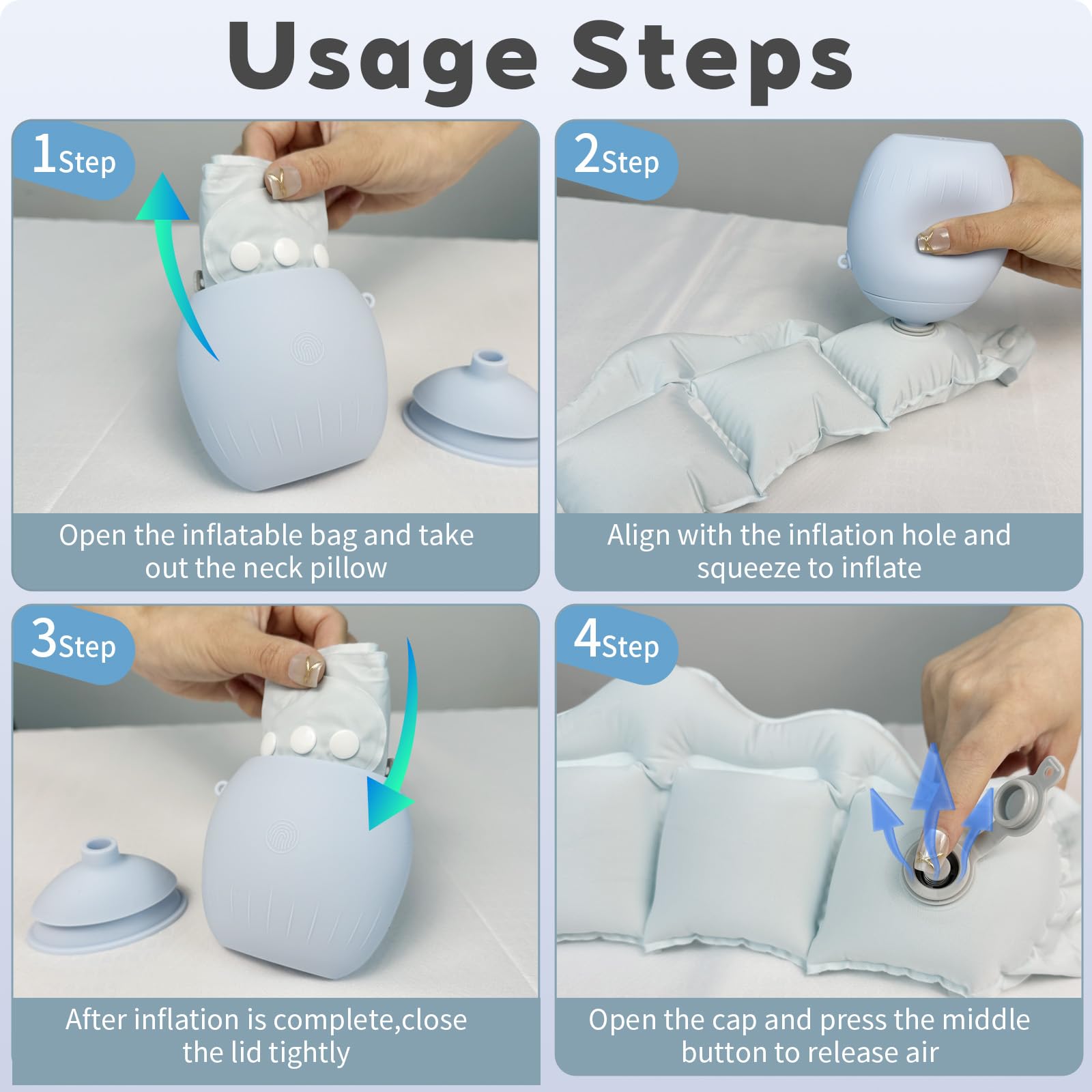 Usage Steps

1Step

Open the inflatable bag and take out the neck pillow

2Step

Align with the inflation hole and squeeze to inflate

3Step

After inflation is complete,close the lid tightly

4Step

Open the cap and press the middle button to release air