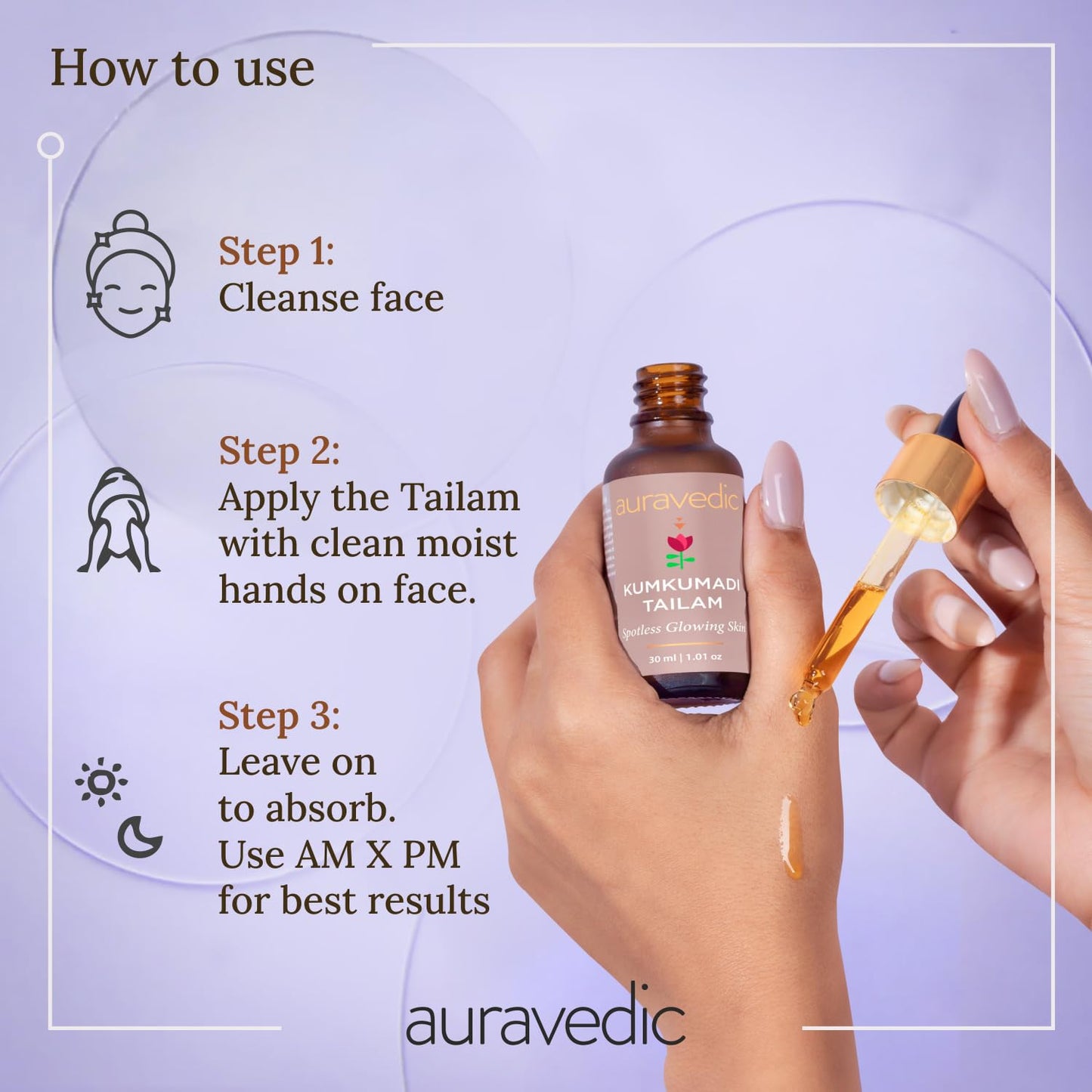 How to use

Step 1:
Cleanse face

Step 2:
Apply the Tailam with clean moist hands on face.

Step 3:
Leave on to absorb. Use AM X PM for best results

auravedic
KUMKUMADI TAILAM
Spotless Glowing Skin
30 ml | 1.01 oz

auravedic