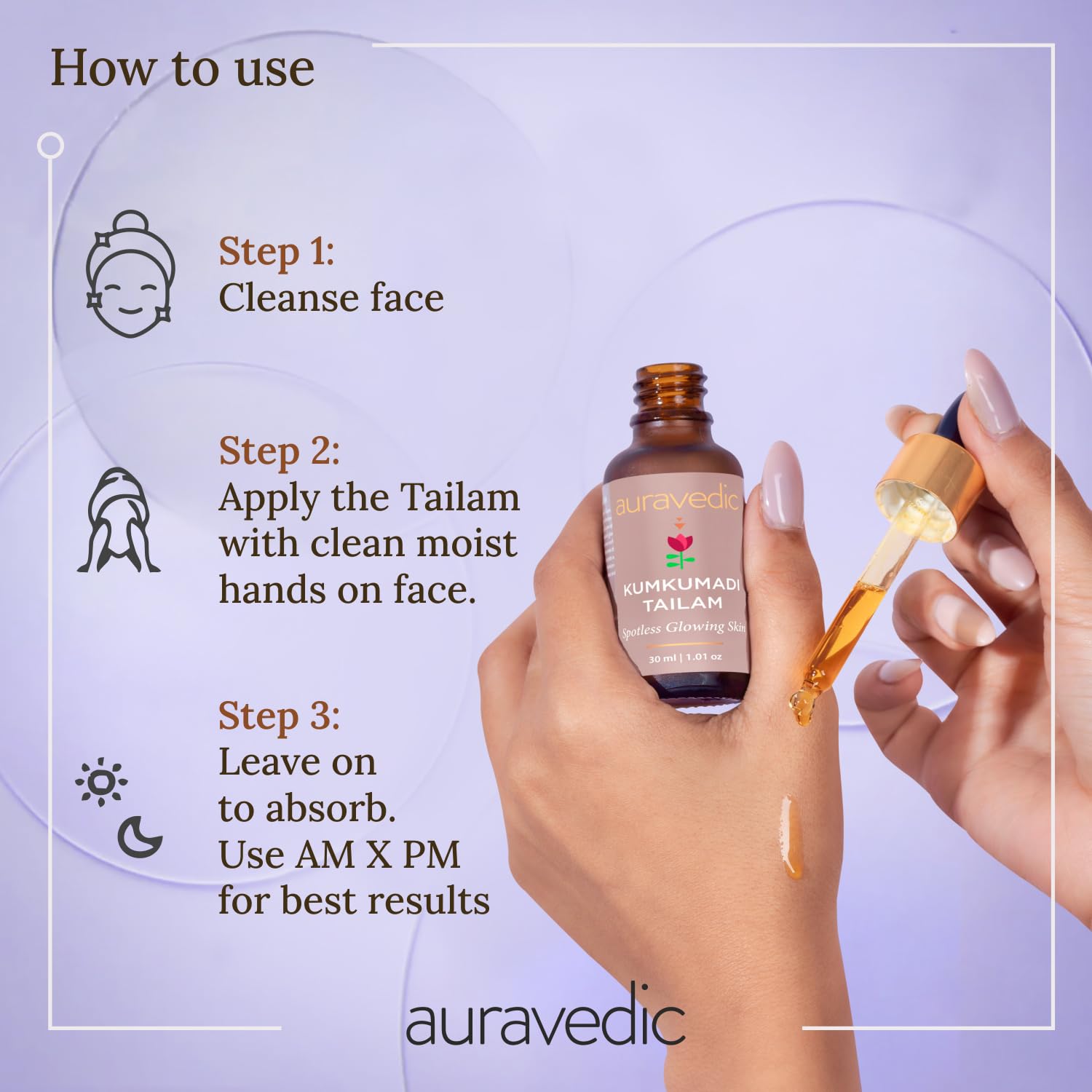 How to use

Step 1:
Cleanse face

Step 2:
Apply the Tailam with clean moist hands on face.

Step 3:
Leave on to absorb. Use AM X PM for best results

auravedic
KUMKUMADI TAILAM
Spotless Glowing Skin
30 ml | 1.01 oz

auravedic