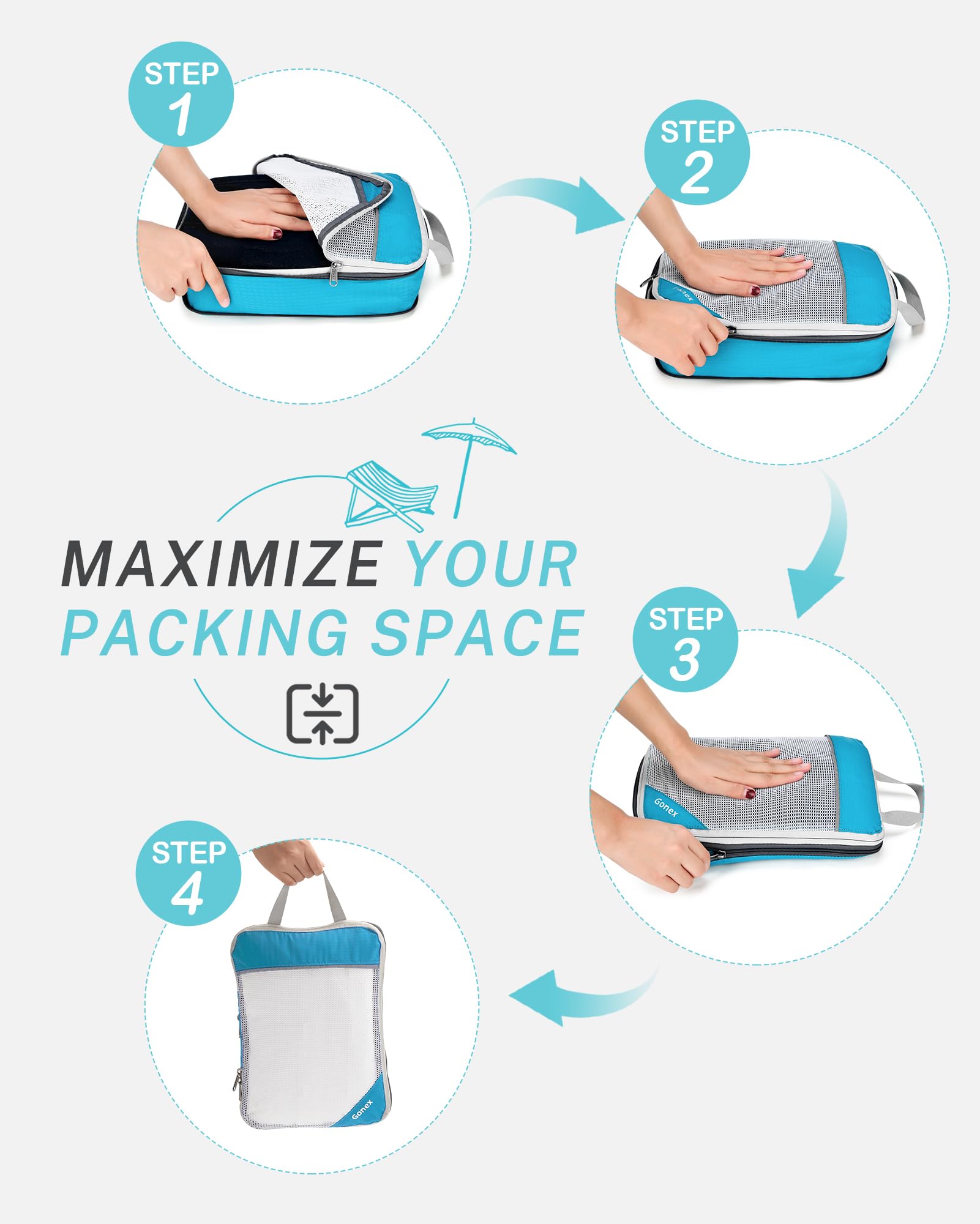 STEP 1

STEP 2

MAXIMIZE YOUR PACKING SPACE

STEP 3

Gonex

STEP 4

Gonex