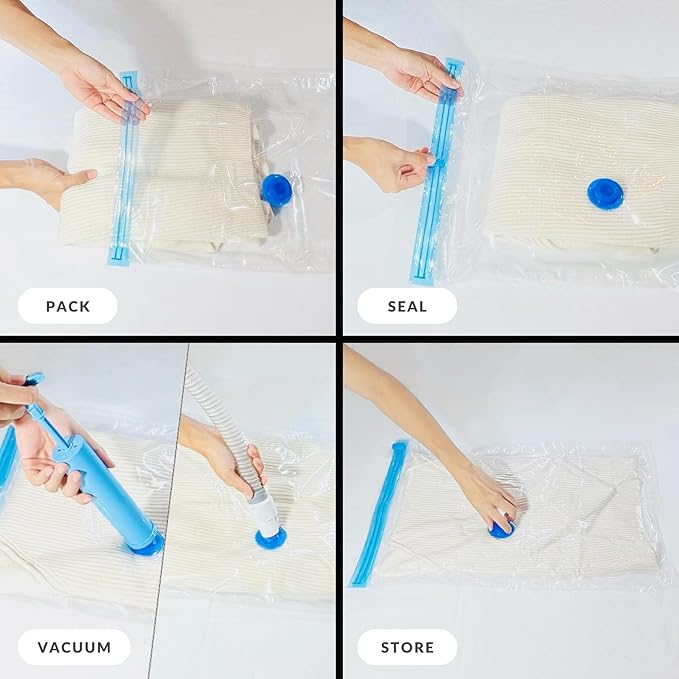 PACK

SEAL

VACUUM

STORE