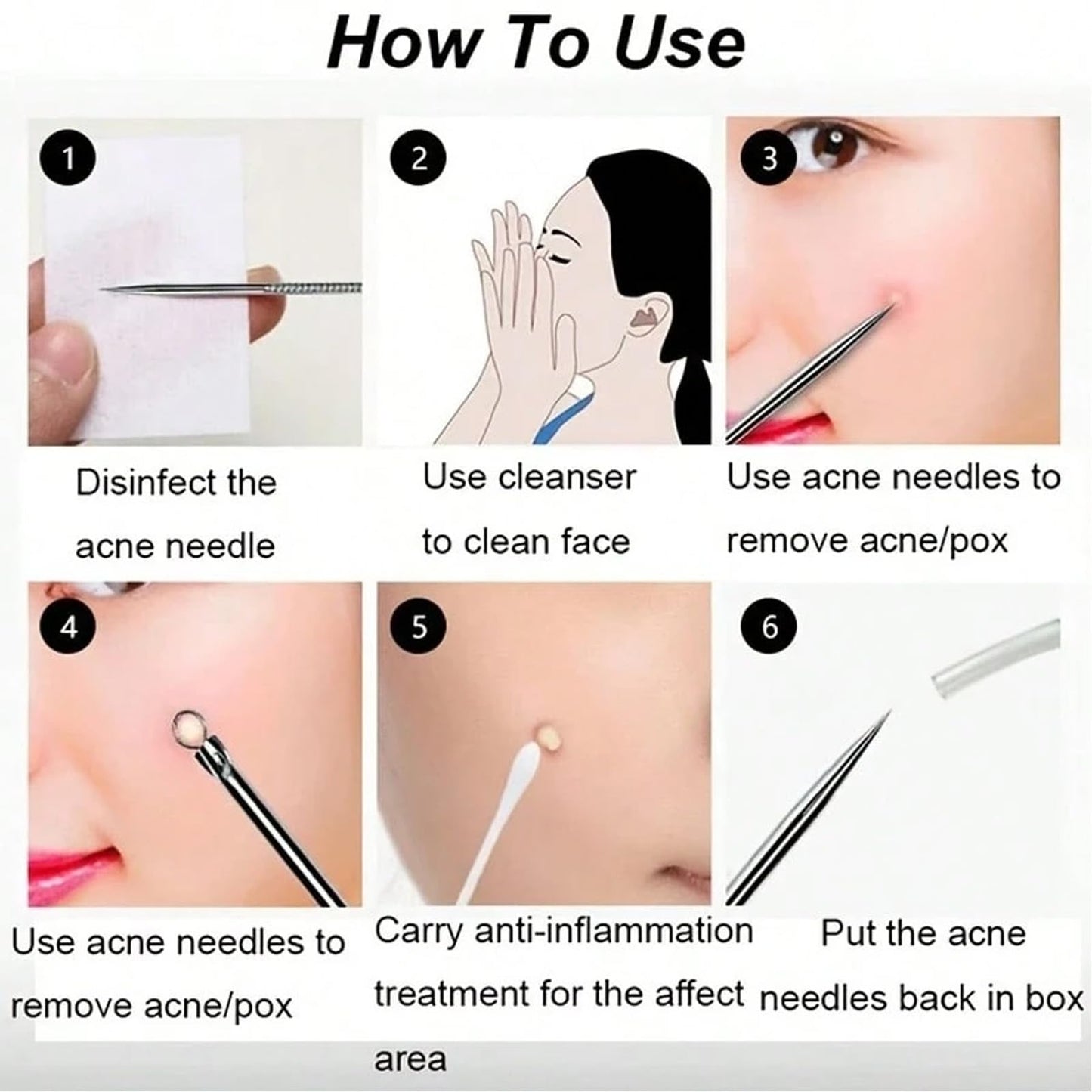 How To Use

1

Disinfect the acne needle

2

Use cleanser to clean face

3

Use acne needles to remove acne/pox

4

Use acne needles to remove acne/pox

5

Carry anti-inflammation treatment for the affect area

6

Put the acne needles back in box