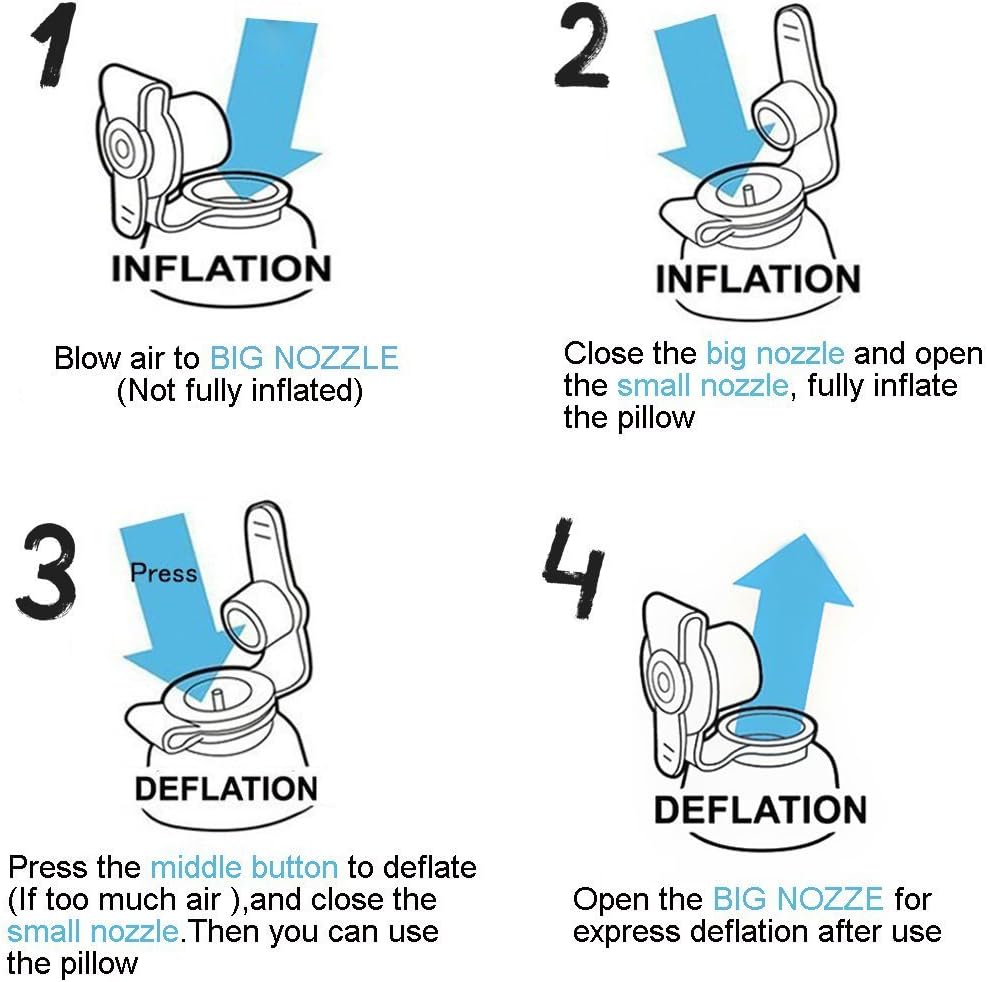 1

INFLATION

Blow air to BIG NOZZLE
(Not fully inflated)

2

INFLATION

Close the big nozzle and open the small nozzle, fully inflate the pillow

3

Press

DEFLATION

Press the middle button to deflate (If too much air ),and close the small nozzle.Then you can use the pillow

4

DEFLATION

Open the BIG NOZZE for express deflation after use