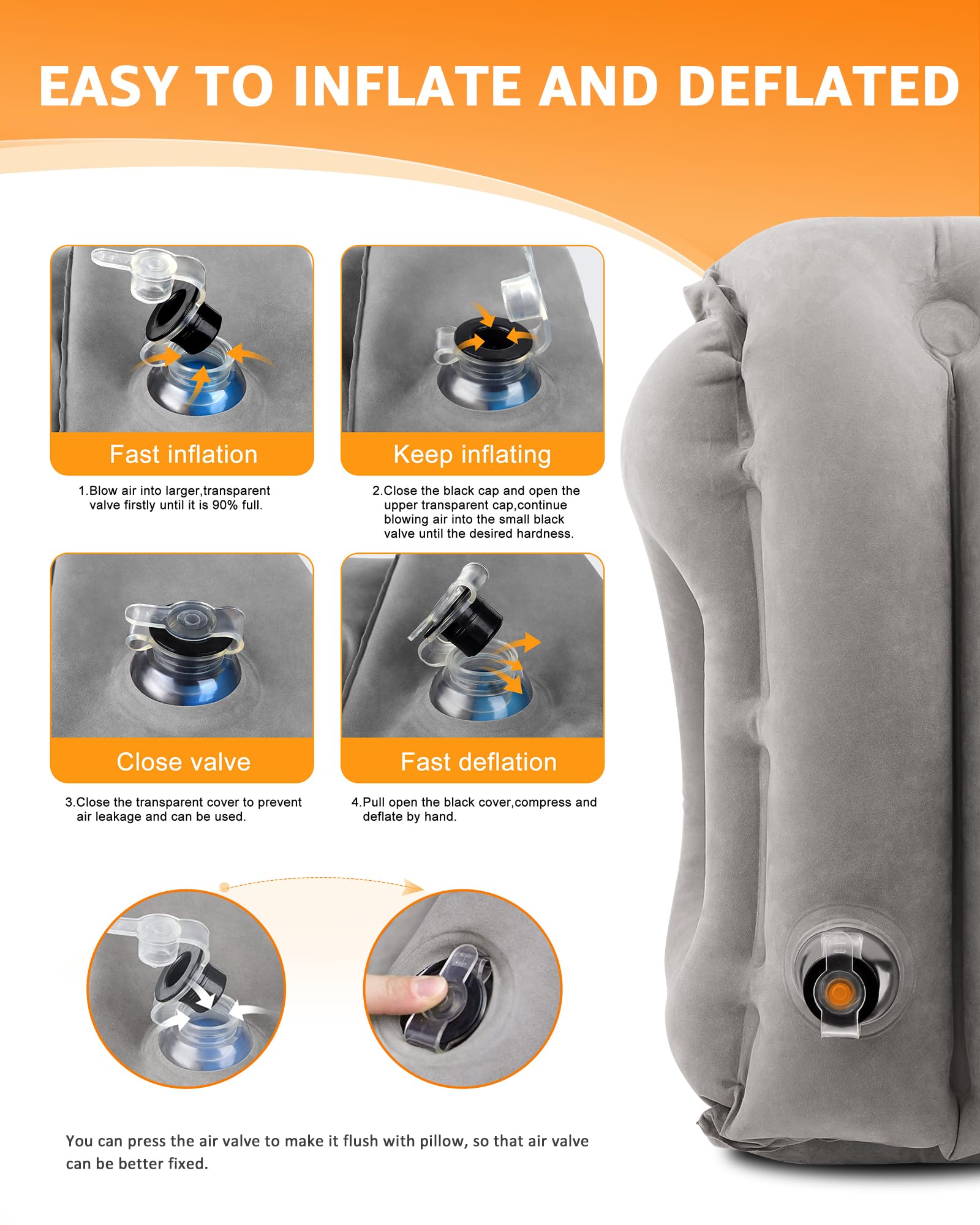 EASY TO INFLATE AND DEFLATED

Fast inflation

1.Blow air into larger,transparent valve firstly until it is 90% full.

Keep inflating

2.Close the black cap and open the upper transparent cap,continue blowing air into the small black valve until the desired hardness.

Close valve

3.Close the transparent cover to prevent air leakage and can be used.

Fast deflation

4.Pull open the black cover,compress and deflate by hand.

You can press the air valve to make it flush with pillow, so that air valve can be better fixed.