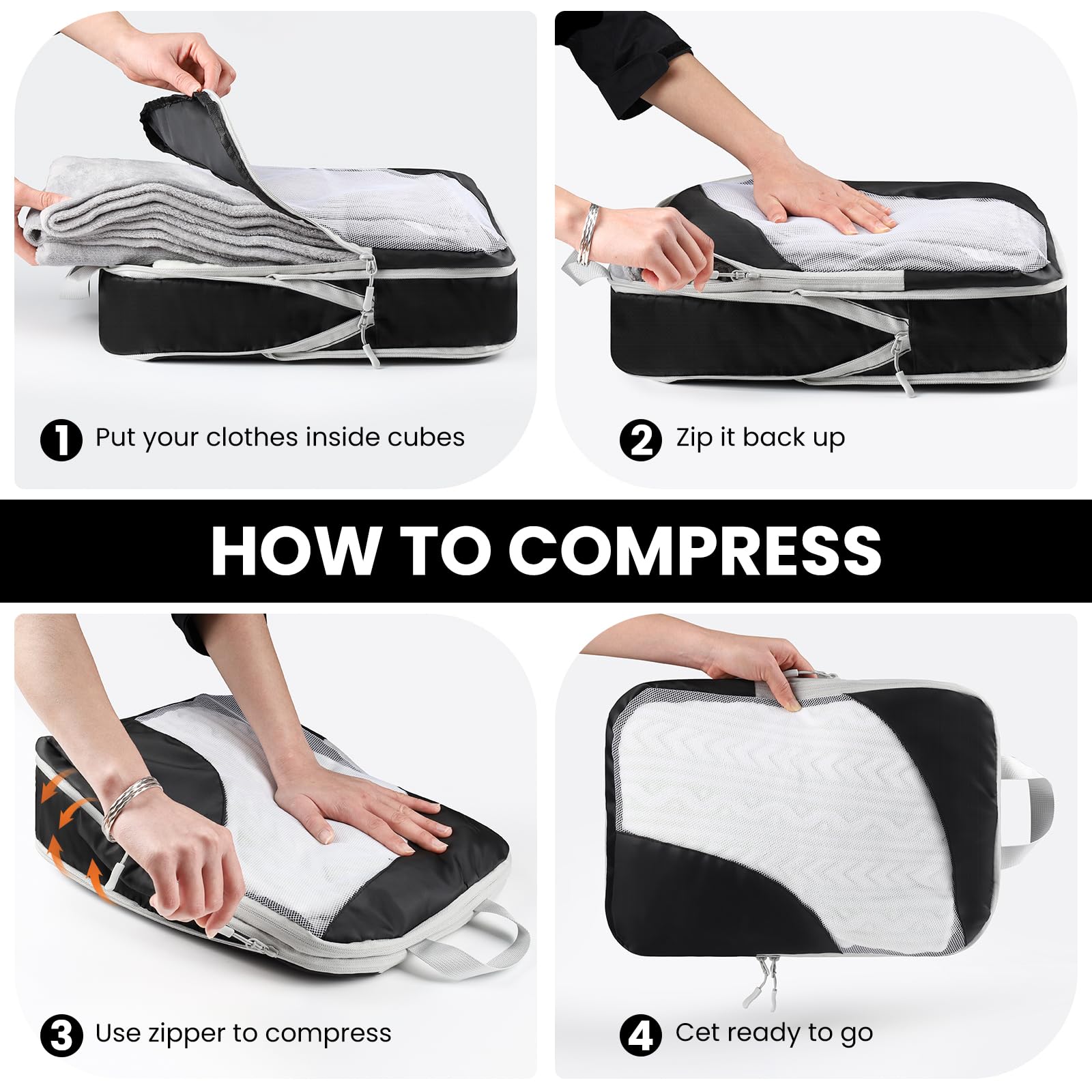 1 Put your clothes inside cubes

2 Zip it back up

HOW TO COMPRESS

3 Use zipper to compress

4 Cet ready to go