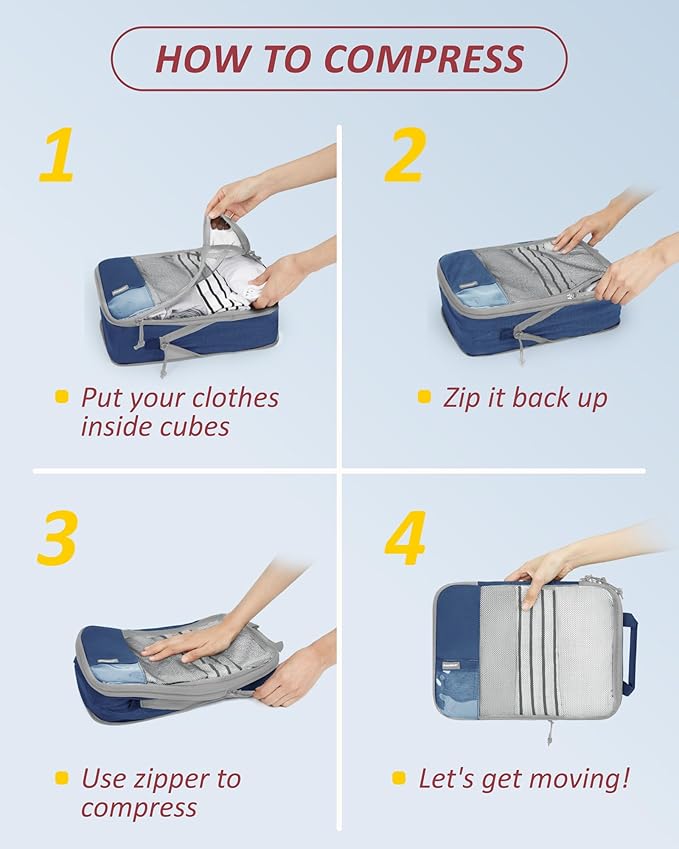 HOW TO COMPRESS

1

Put your clothes inside cubes

2

Zip it back up

3

Use zipper to compress

4

Let's get moving!