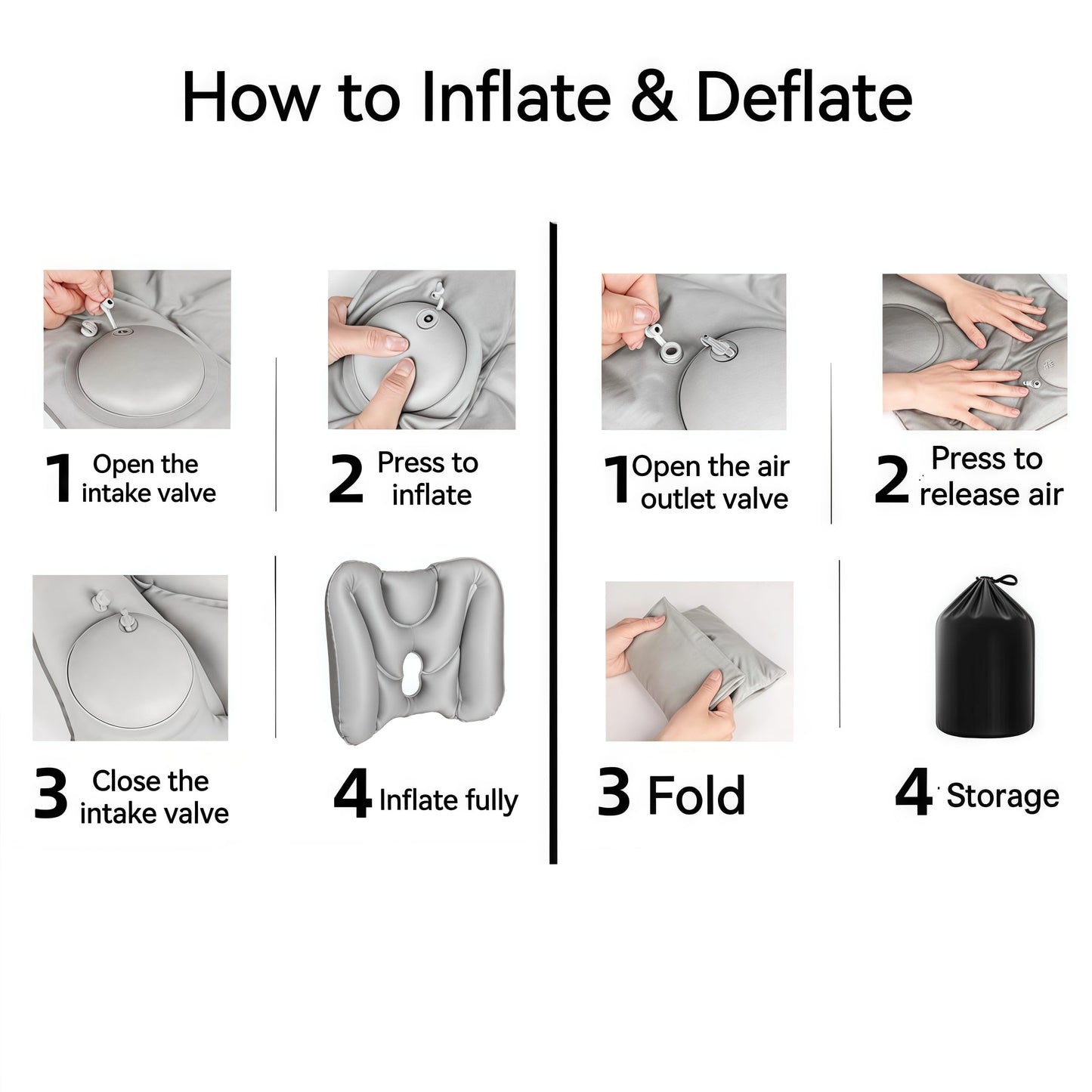 How to Inflate & Deflate

1 Open the intake valve

2 Press to inflate

3 Close the intake valve

4 Inflate fully

1 Open the air outlet valve

2 Press to release air

3 Fold

4 Storage