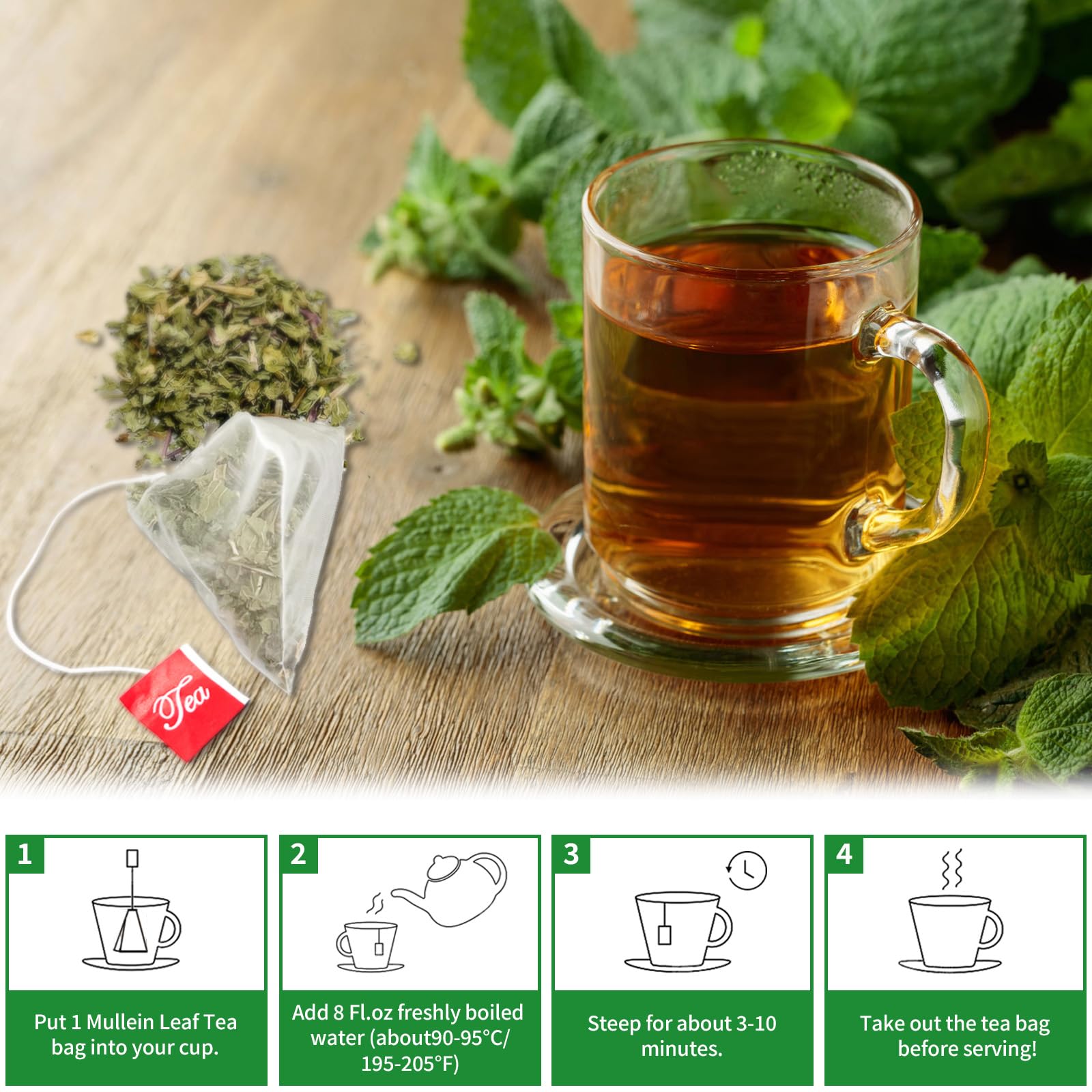 Tea

1

Put 1 Mullein Leaf Tea bag into your cup.

2

Add 8 Fl.oz freshly boiled water (about90-95°C/ 195-205°F)

3

Steep for about 3-10 minutes.

4

Take out the tea bag before serving!