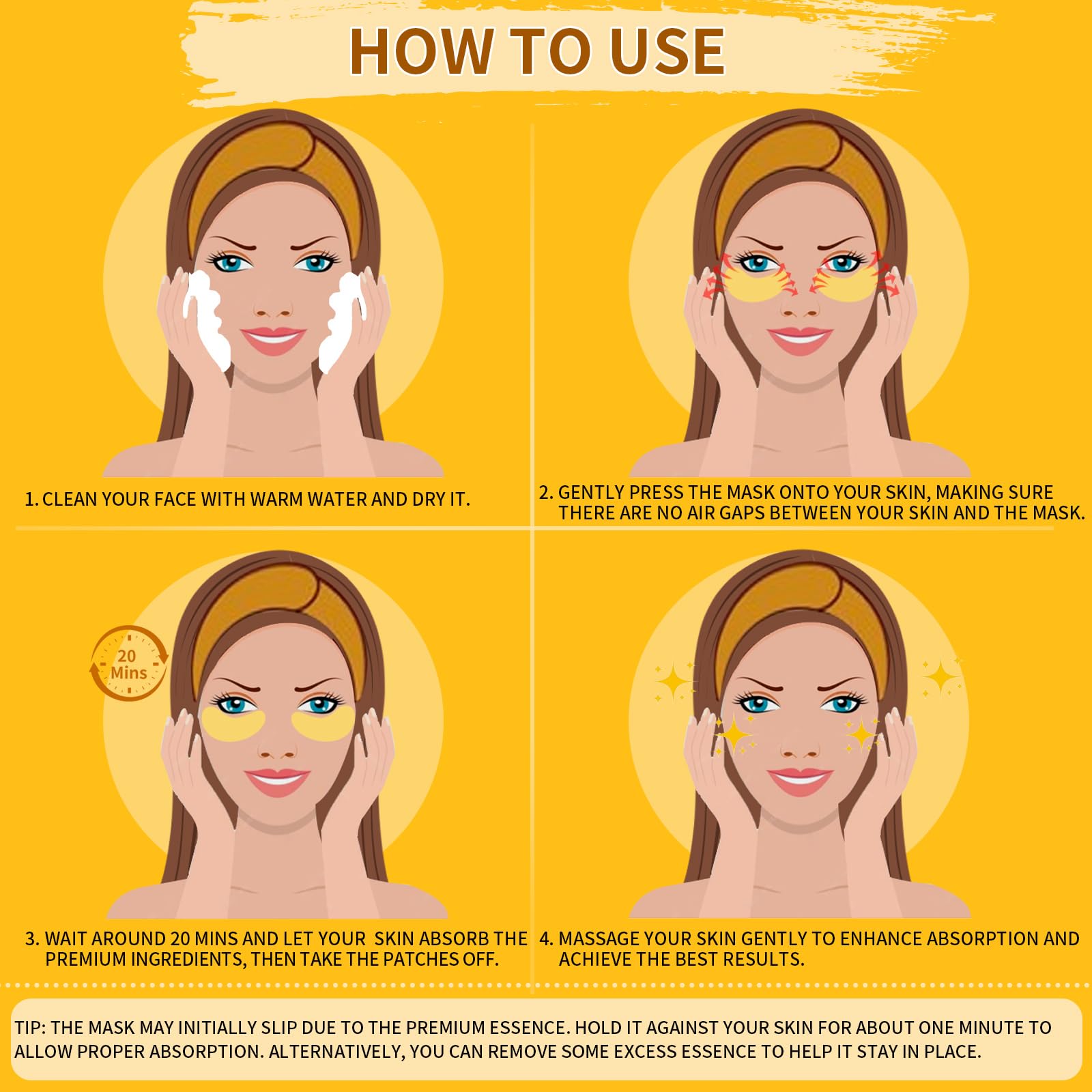 HOW TO USE

1. CLEAN YOUR FACE WITH WARM WATER AND DRY IT.

2. GENTLY PRESS THE MASK ONTO YOUR SKIN, MAKING SURE THERE ARE NO AIR GAPS BETWEEN YOUR SKIN AND THE MASK.

20 Mins

3. WAIT AROUND 20 MINS AND LET YOUR SKIN ABSORB THE PREMIUM INGREDIENTS, THEN TAKE THE PATCHES OFF.

4. MASSAGE YOUR SKIN GENTLY TO ENHANCE ABSORPTION AND ACHIEVE THE BEST RESULTS.

TIP: THE MASK MAY INITIALLY SLIP DUE TO THE PREMIUM ESSENCE. HOLD IT AGAINST YOUR SKIN FOR ABOUT ONE MINUTE TO ALLOW PROPER ABSORPTION. ALTERNATIVELY, YOU CAN REMOVE SOME EXCESS ESSENCE TO HELP IT STAY IN PLACE.