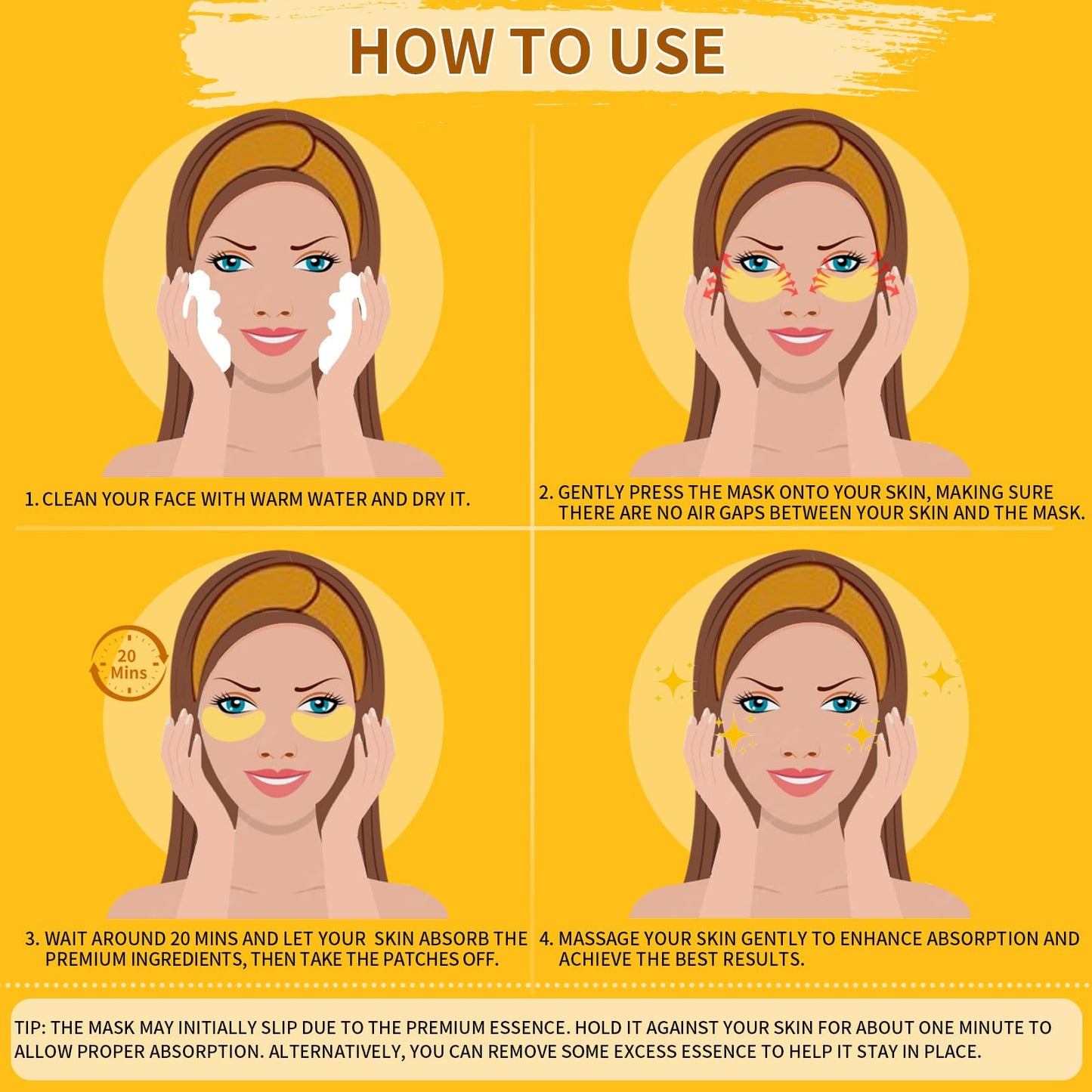 HOW TO USE

1. CLEAN YOUR FACE WITH WARM WATER AND DRY IT.

2. GENTLY PRESS THE MASK ONTO YOUR SKIN, MAKING SURE THERE ARE NO AIR GAPS BETWEEN YOUR SKIN AND THE MASK.

20 Mins

3. WAIT AROUND 20 MINS AND LET YOUR SKIN ABSORB THE PREMIUM INGREDIENTS, THEN TAKE THE PATCHES OFF.

4. MASSAGE YOUR SKIN GENTLY TO ENHANCE ABSORPTION AND ACHIEVE THE BEST RESULTS.

TIP: THE MASK MAY INITIALLY SLIP DUE TO THE PREMIUM ESSENCE. HOLD IT AGAINST YOUR SKIN FOR ABOUT ONE MINUTE TO ALLOW PROPER ABSORPTION. ALTERNATIVELY, YOU CAN REMOVE SOME EXCESS ESSENCE TO HELP IT STAY IN PLACE.