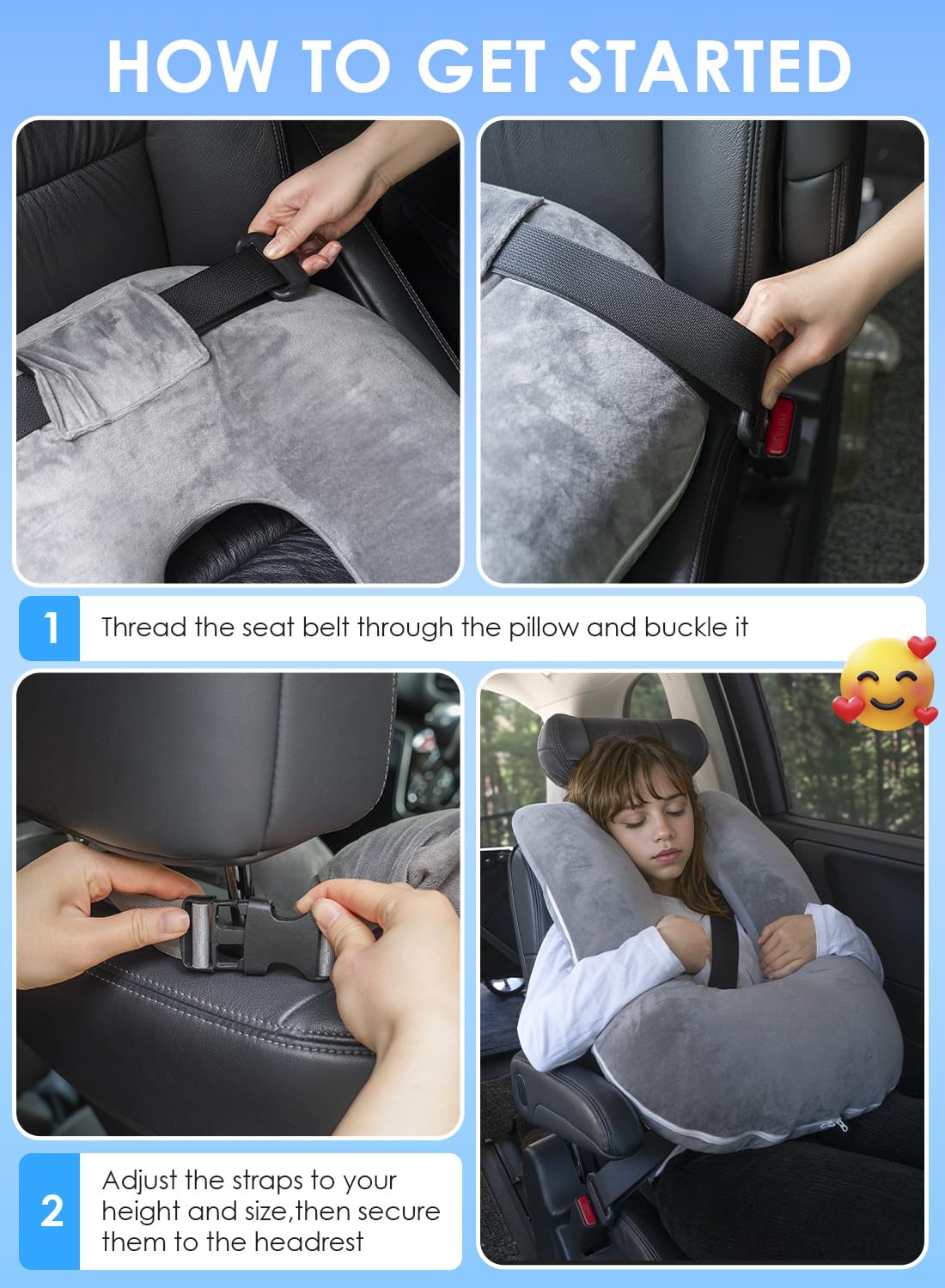 HOW TO GET STARTED

1 Thread the seat belt through the pillow and buckle it

2 Adjust the straps to your height and size,then secure them to the headrest