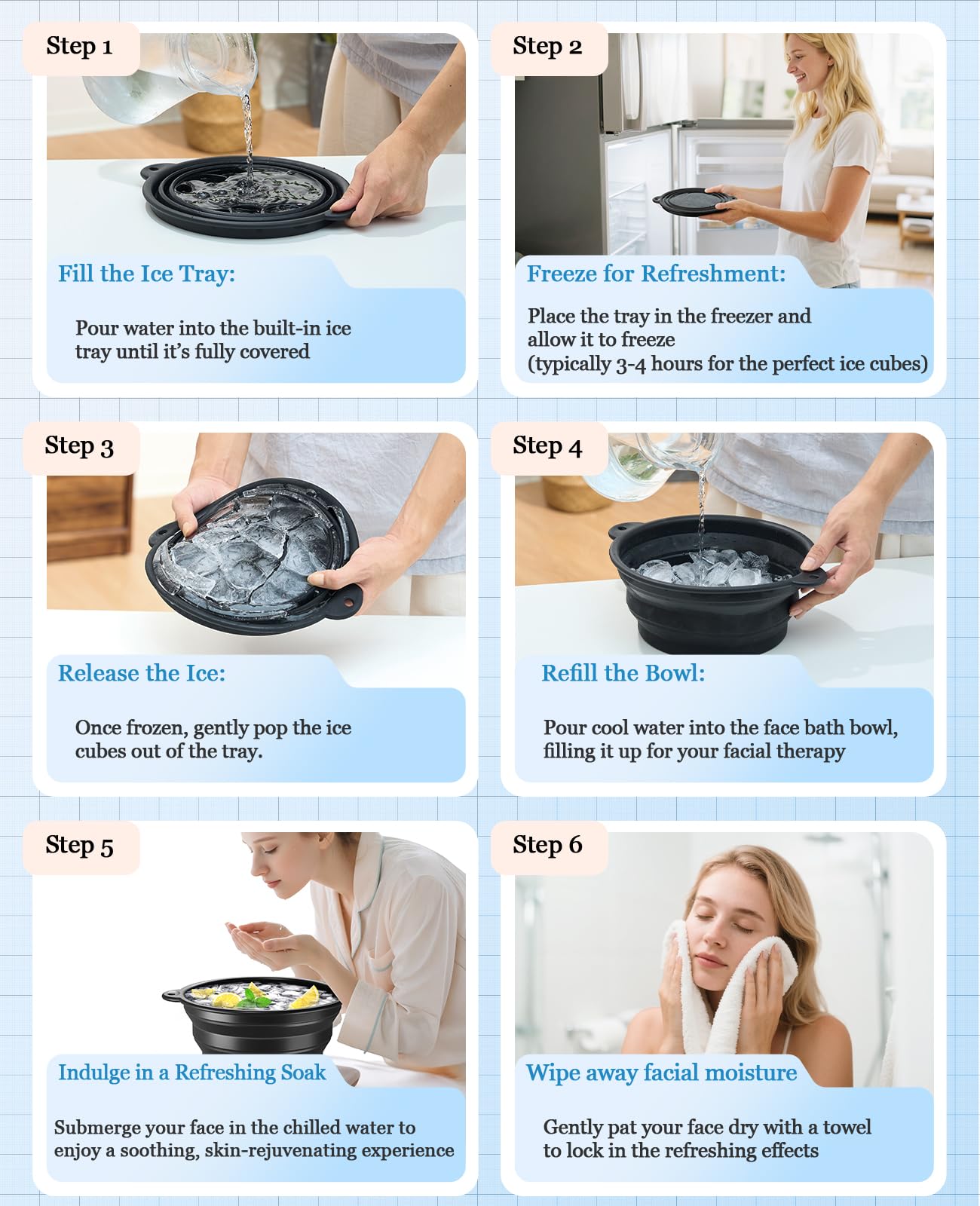 Step 1

Fill the Ice Tray:

Pour water into the built-in ice tray until it's fully covered

Step 2

Freeze for Refreshment:

Place the tray in the freezer and allow it to freeze (typically 3-4 hours for the perfect ice cubes)

Step 3

Release the Ice:

Once frozen, gently pop the ice cubes out of the tray.

Step 4

Refill the Bowl:

Pour cool water into the face bath bowl, filling it up for your facial therapy

Step 5

Indulge in a Refreshing Soak

Submerge your face in the chilled water to enjoy a soothing, skin-rejuvenating experience

Step 6

Wipe away facial moisture

Gently pat your face dry with a towel to lock in the refreshing effects