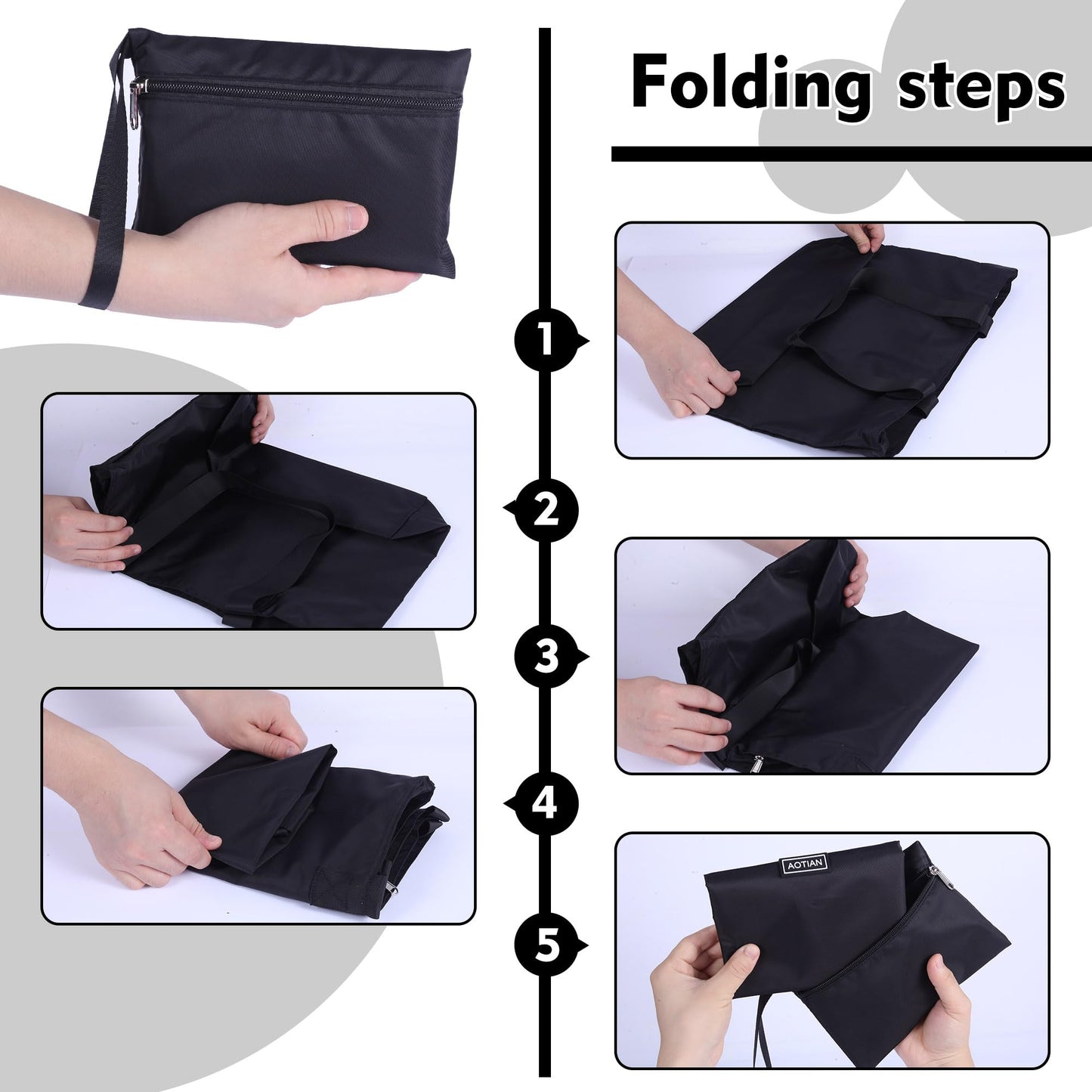 Folding steps

1

2

3

4

5

AOTIAN