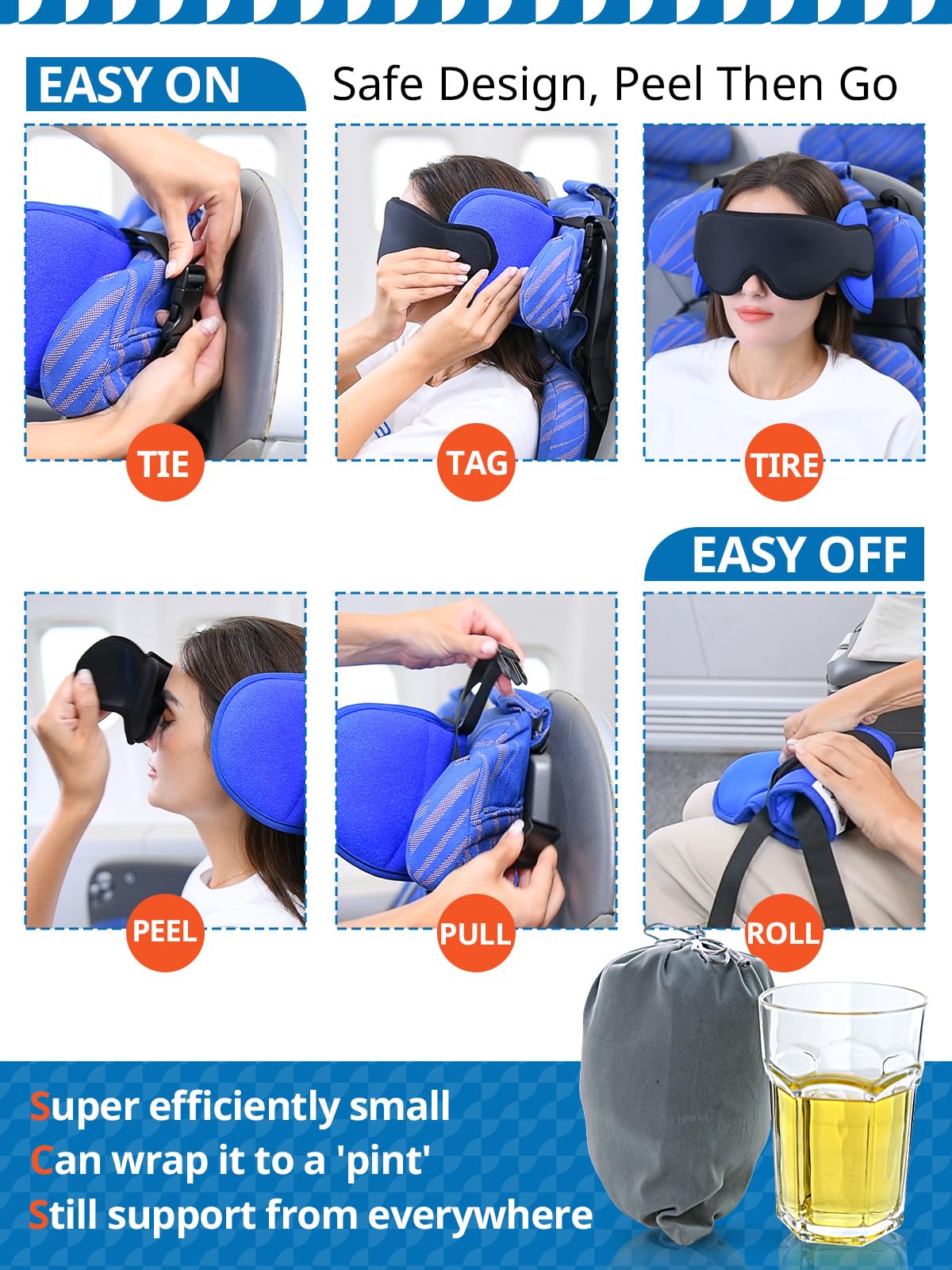 EASY ON

Safe Design, Peel Then Go

TIE

TAG

TIRE

EASY OFF

PEEL

PULL

ROLL

Super efficiently small
Can wrap it to a 'pint'
Still support from everywhere