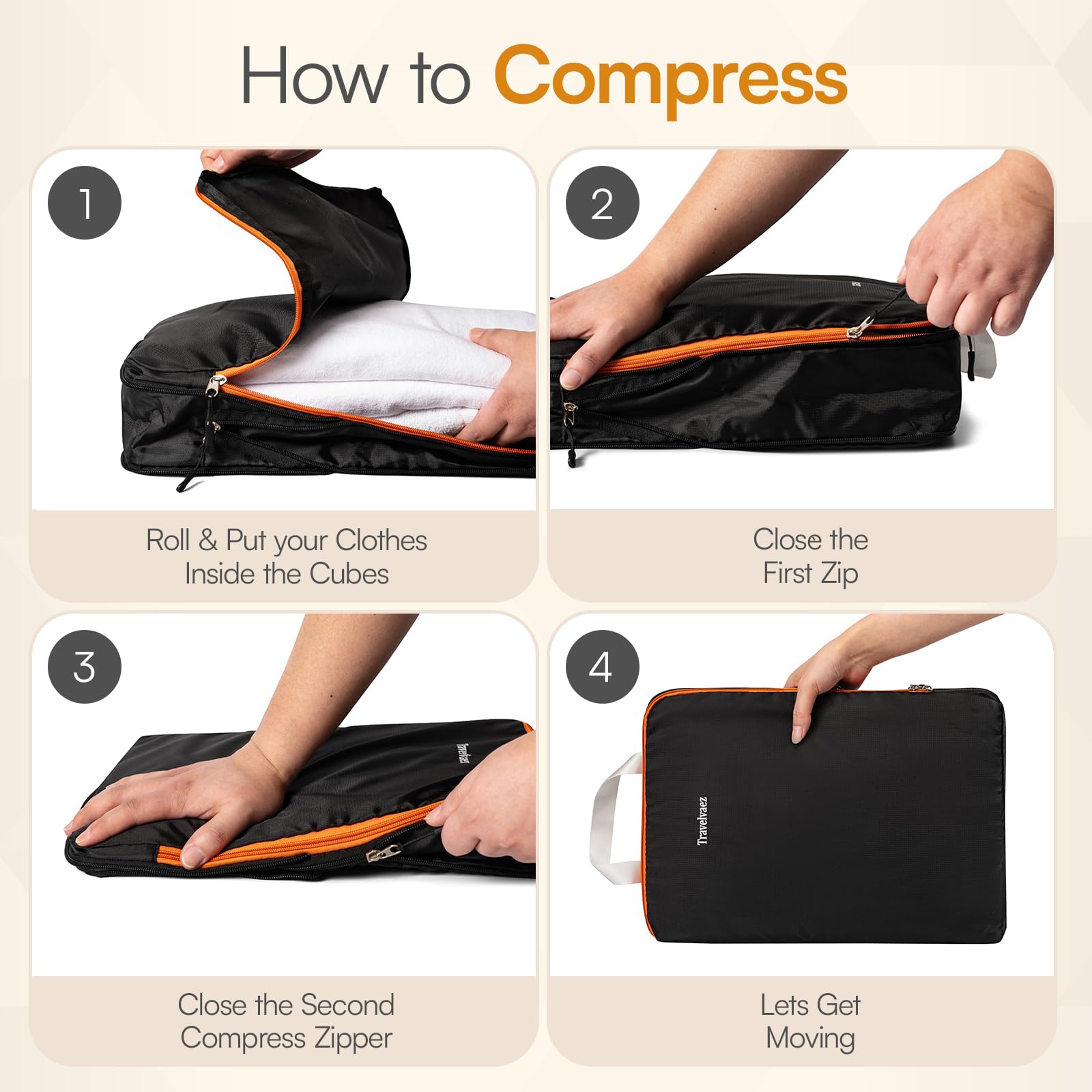 How to Compress

1

Roll & Put your Clothes Inside the Cubes

2

Close the First Zip

3

Travelvaez

Close the Second Compress Zipper

4

Travelvaez

Lets Get Moving