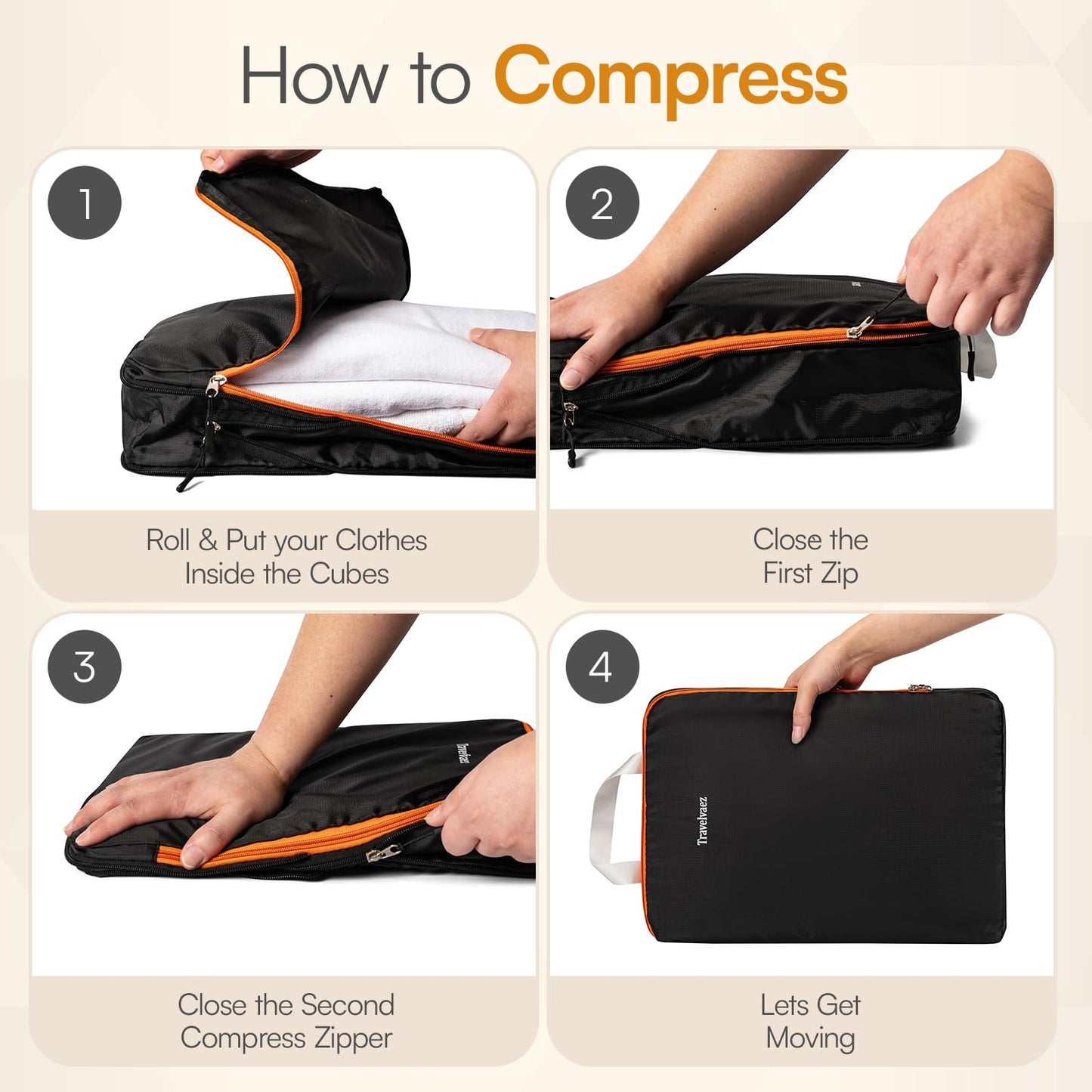 How to Compress

1

Roll & Put your Clothes Inside the Cubes

2

Close the First Zip

3

Travelvaez

Close the Second Compress Zipper

4

Travelvaez

Lets Get Moving