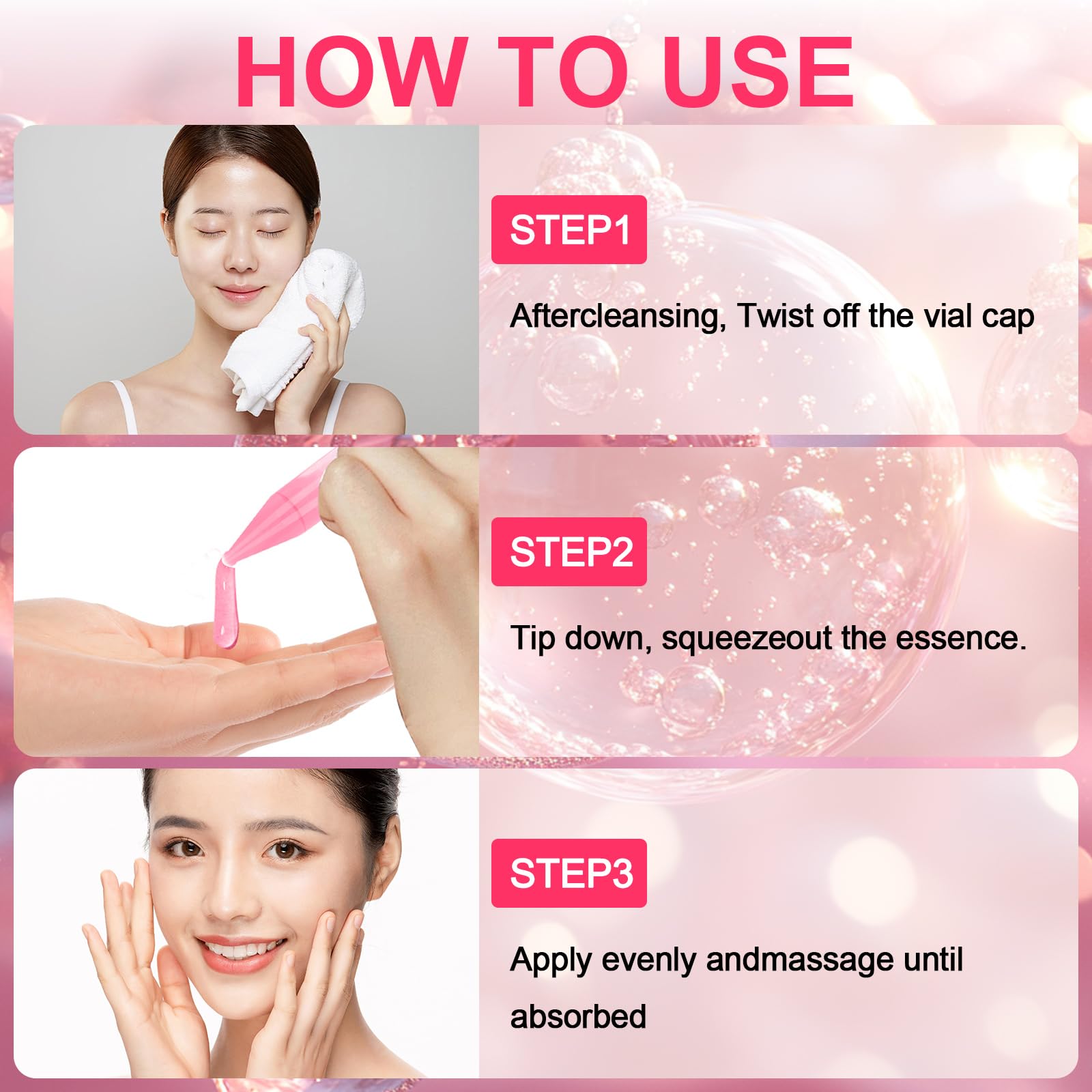 HOW TO USE

STEP1

Aftercleansing, Twist off the vial cap

STEP2

Tip down, squeezeout the essence.

STEP3

Apply evenly andmassage until absorbed