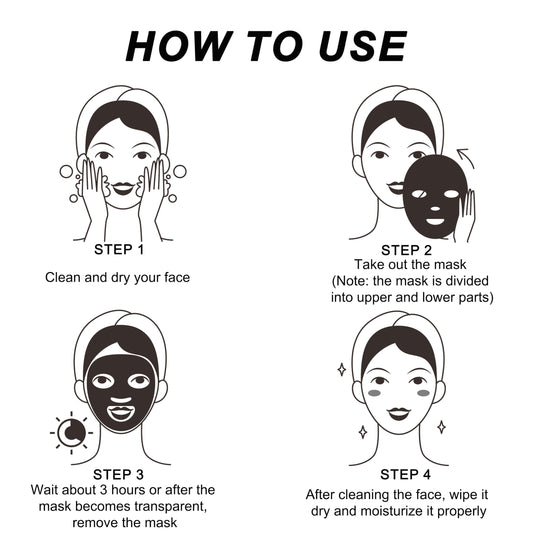 HOW TO USE

STEP 1

Clean and dry your face

STEP 2

Take out the mask (Note: the mask is divided into upper and lower parts)

STEP 3

Wait about 3 hours or after the mask becomes transparent, remove the mask

STEP 4

After cleaning the face, wipe it dry and moisturize it properly