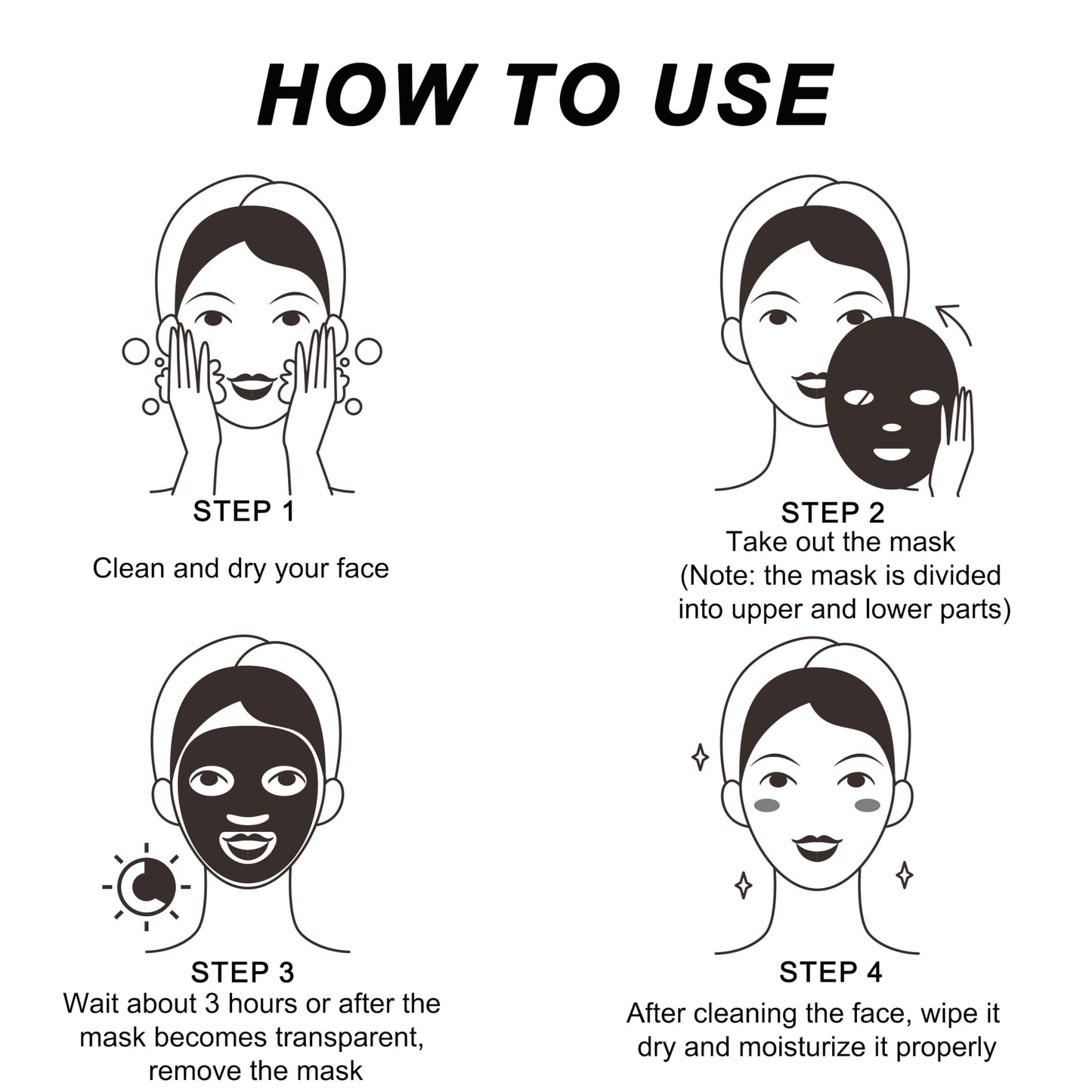 HOW TO USE

STEP 1
Clean and dry your face

STEP 2
Take out the mask
(Note: the mask is divided into upper and lower parts)

STEP 3
Wait about 3 hours or after the mask becomes transparent, remove the mask

STEP 4
After cleaning the face, wipe it dry and moisturize it properly