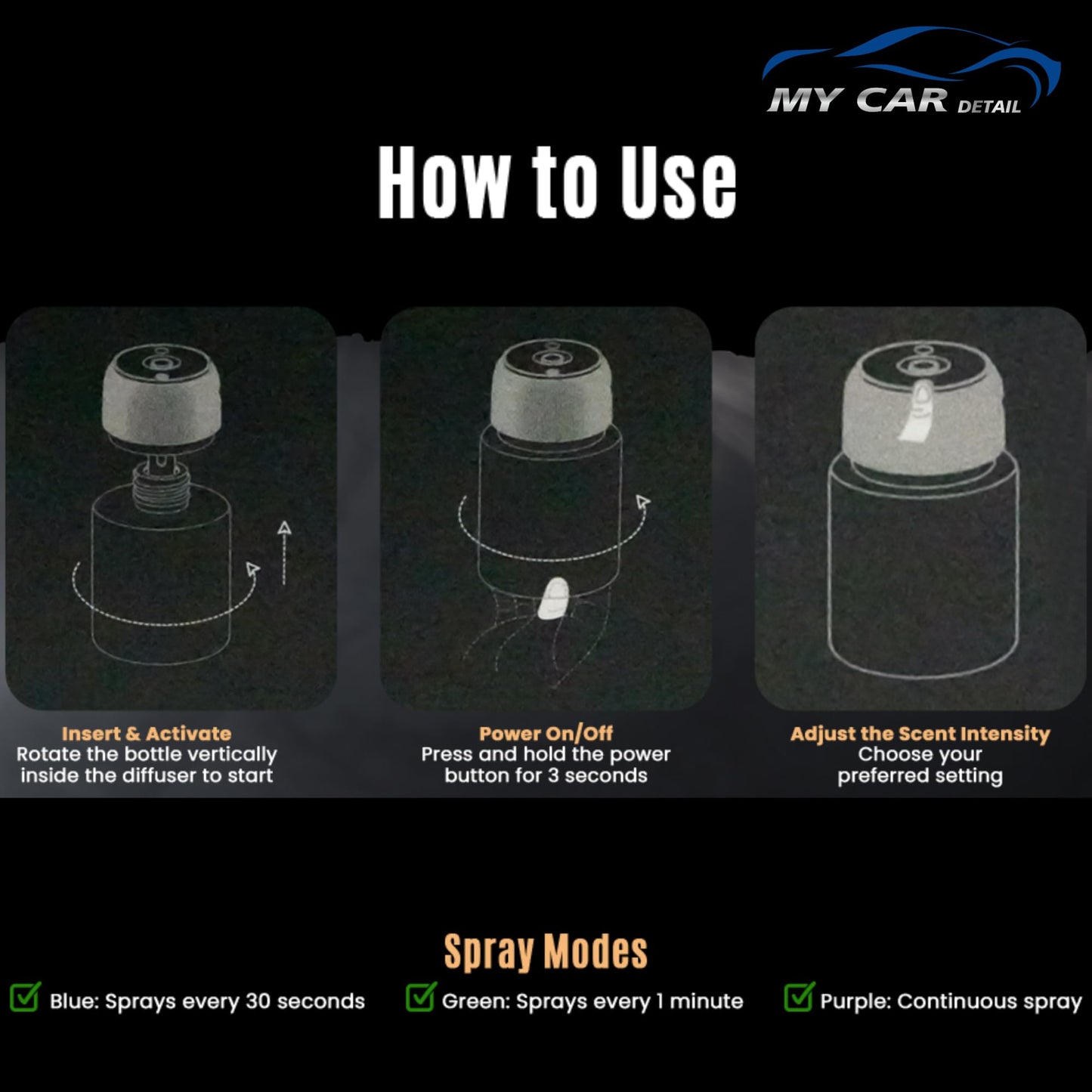 MY CAR DETAIL

How to Use

Insert & Activate
Rotate the bottle vertically inside the diffuser to start

Power On/Off
Press and hold the power button for 3 seconds

Adjust the Scent Intensity
Choose your preferred setting

Spray Modes

Blue: Sprays every 30 seconds

Green: Sprays every 1 minute

Purple: Continuous spray