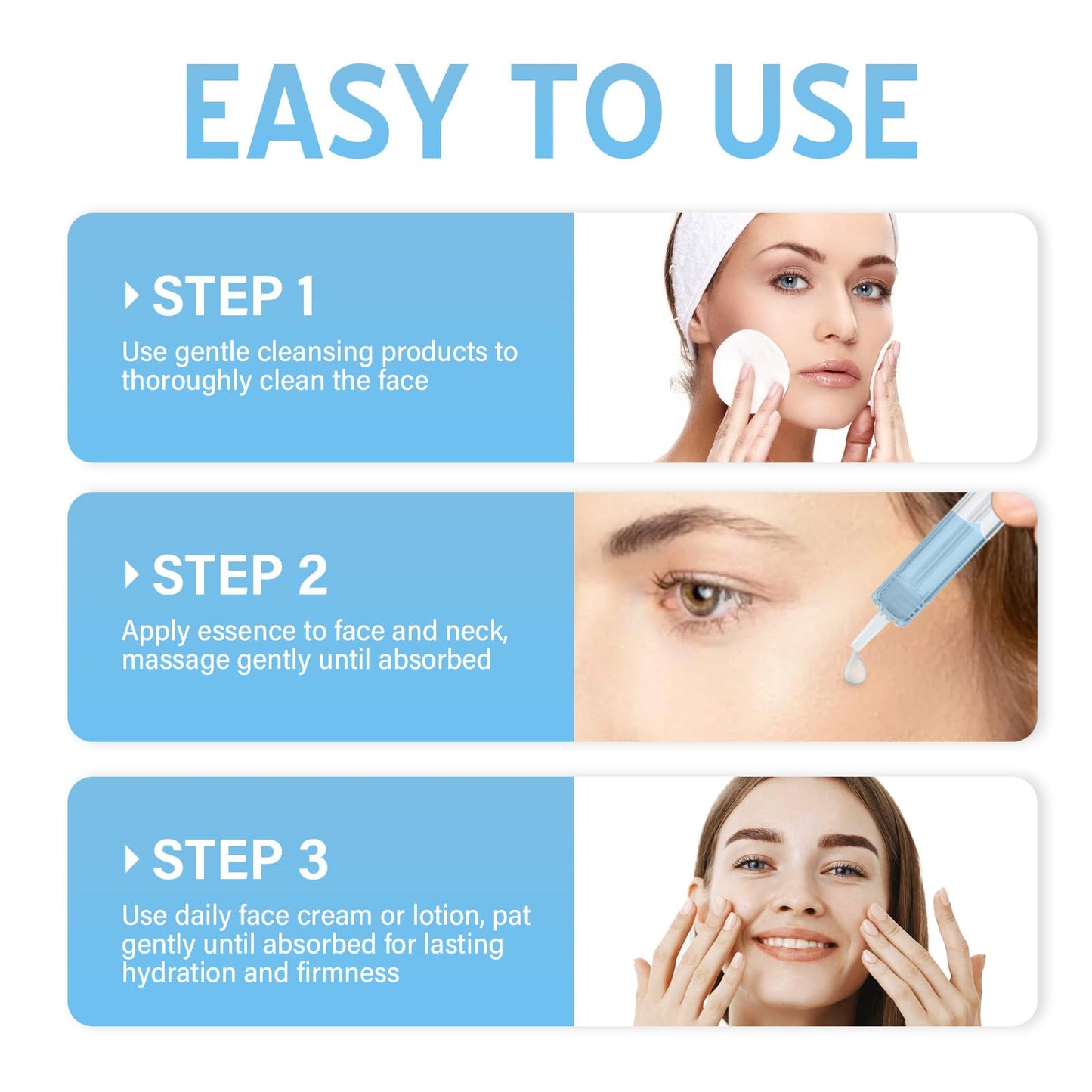 EASY TO USE

STEP 1
Use gentle cleansing products to thoroughly clean the face

STEP 2
Apply essence to face and neck, massage gently until absorbed

STEP 3
Use daily face cream or lotion, pat gently until absorbed for lasting hydration and firmness