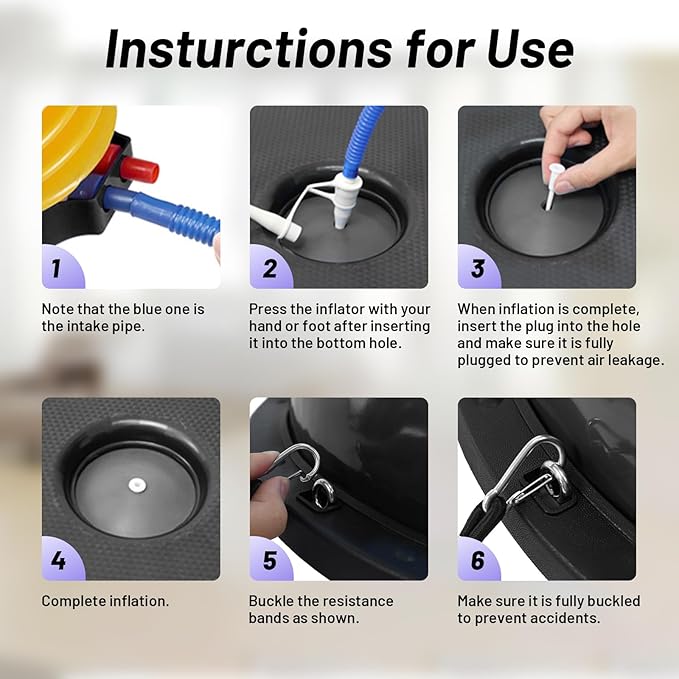 Insturctions for Use

1

Note that the blue one is the intake pipe.

2

Press the inflator with your hand or foot after inserting it into the bottom hole.

3

When inflation is complete, insert the plug into the hole and make sure it is fully plugged to prevent air leakage.

4

Complete inflation.

5

Buckle the resistance bands as shown.

6

Make sure it is fully buckled to prevent accidents.